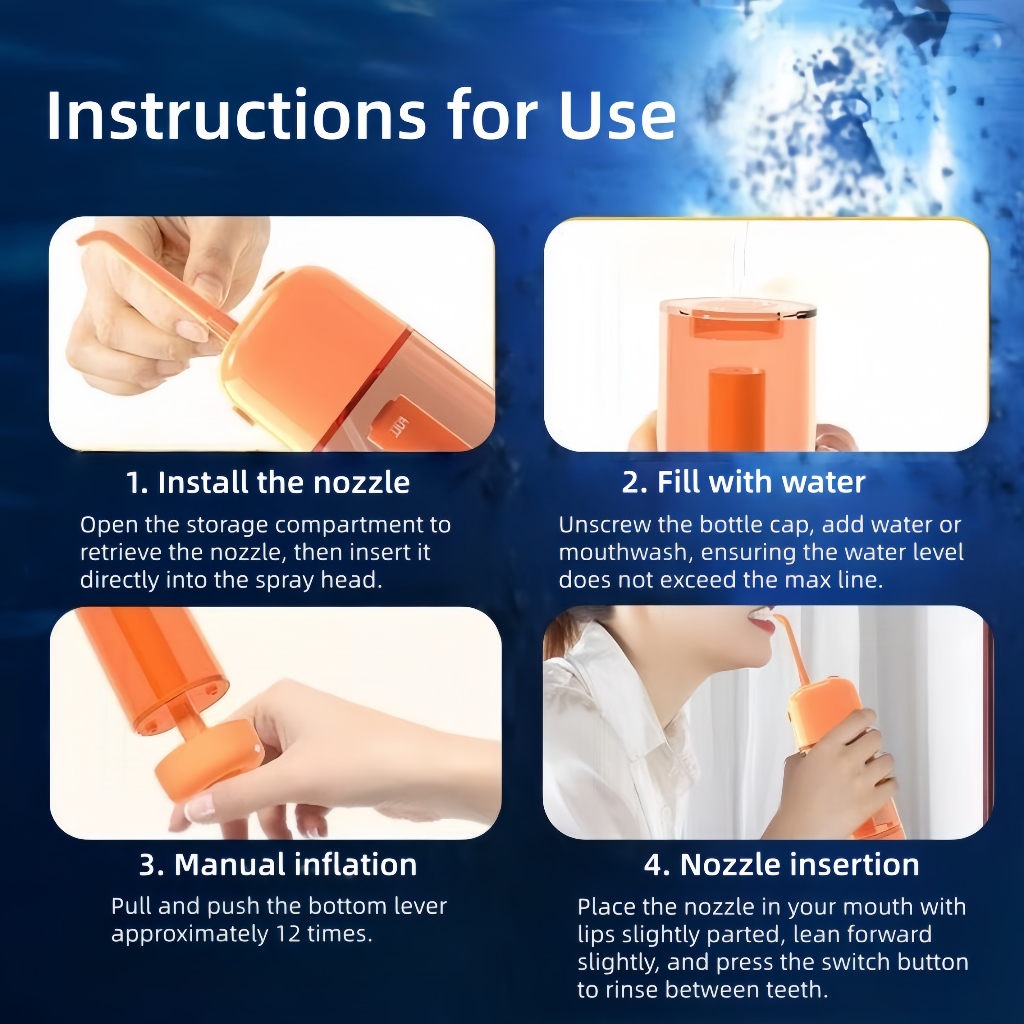 Instructions for Use

1. Install the nozzle
Open the storage compartment to retrieve the nozzle, then insert it directly into the spray head.

2. Fill with water
Unscrew the bottle cap, add water or mouthwash, ensuring the water level does not exceed the max line.

3. Manual inflation
Pull and push the bottom lever approximately 12 times.

4. Nozzle insertion
Place the nozzle in your mouth with lips slightly parted, lean forward slightly, and press the switch button to rinse between teeth.