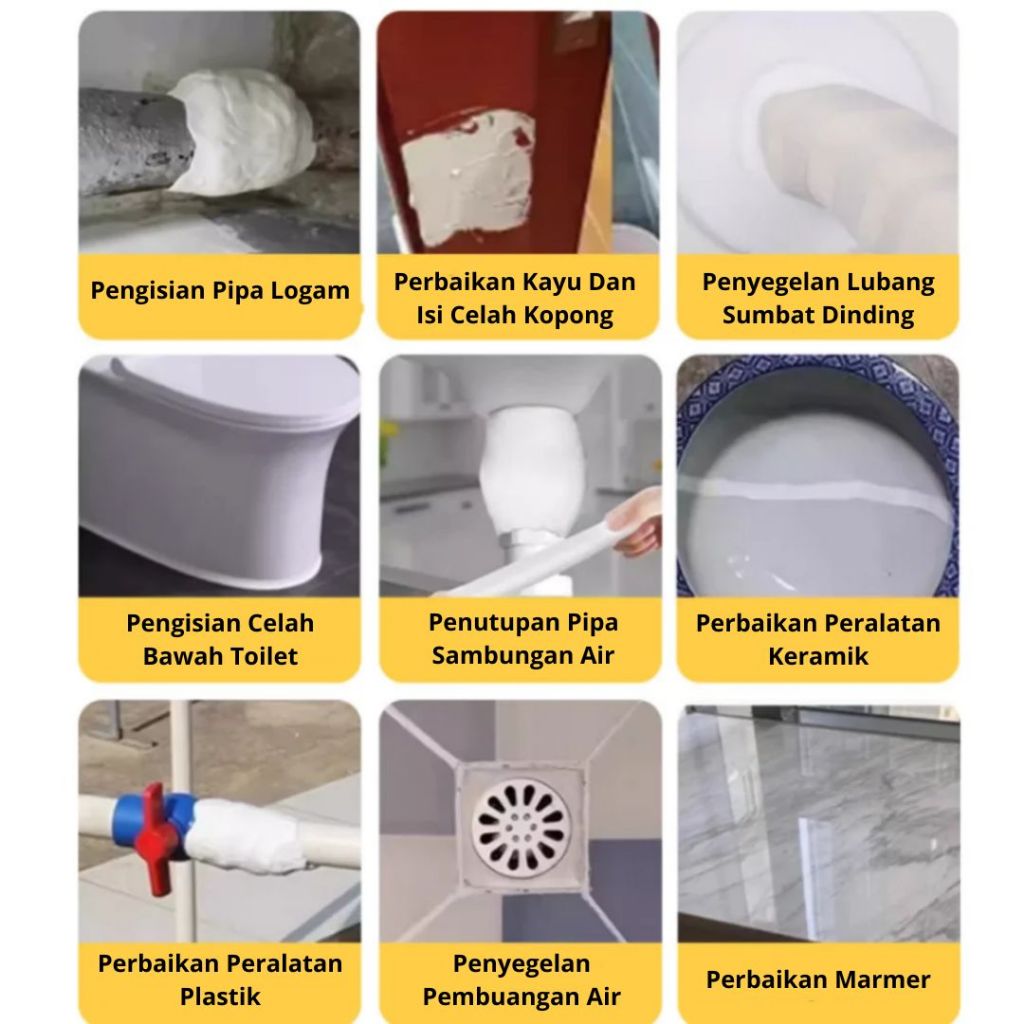 Pengisian Pipa Logam

Perbaikan Kayu Dan
Isi Celah Kopong

Penyegelan Lubang
Sumbat Dinding

Pengisian Celah
Bawah Toilet

Penutupan Pipa
Sambungan Air

Perbaikan Peralatan
Keramik

Perbaikan Peralatan
Plastik

Penyegelan
Pembuangan Air

Perbaikan Marmer