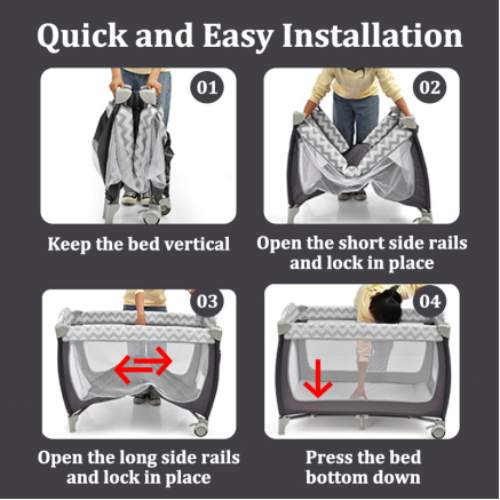 Quick and Easy Installation

01

Keep the bed vertical

02

Open the short side rails and lock in place

03

Open the long side rails and lock in place

04

Press the bed bottom down