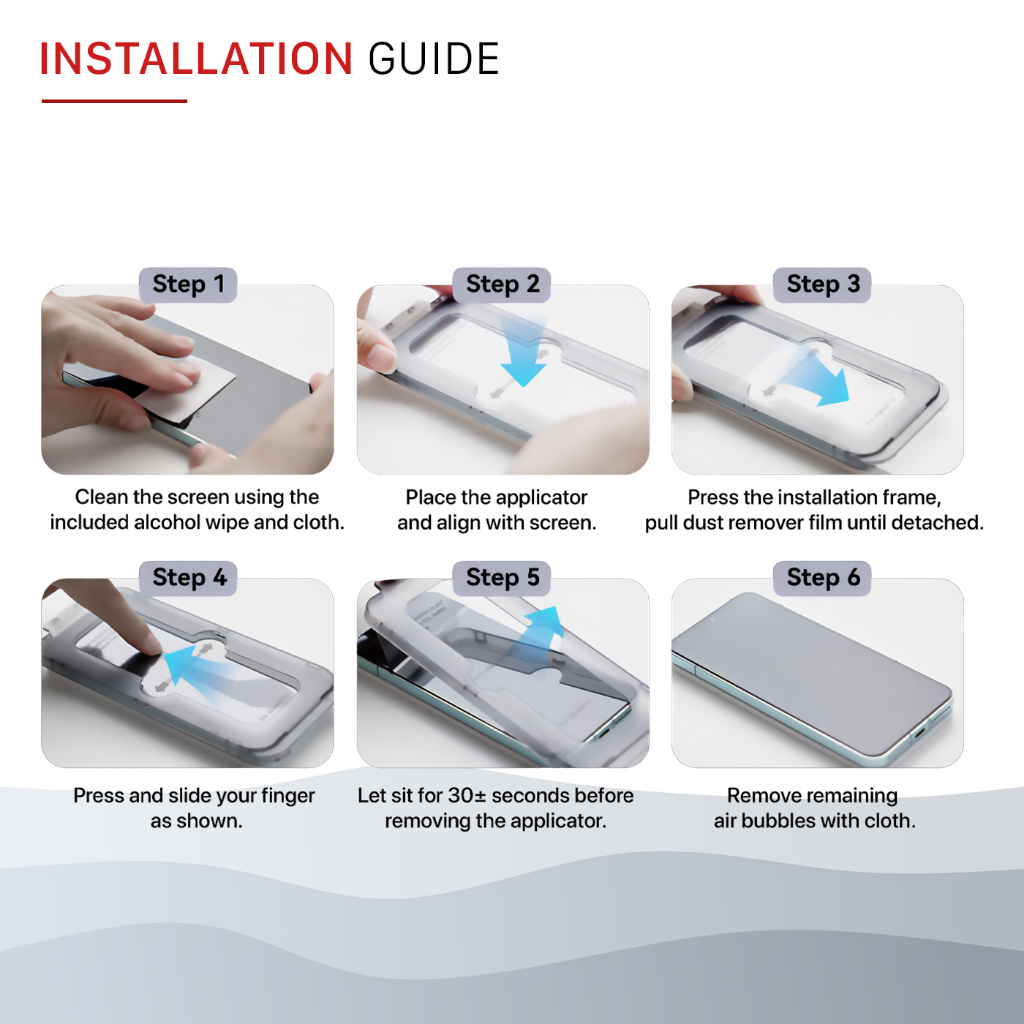 INSTALLATION GUIDE

Step 1

Clean the screen using the included alcohol wipe and cloth.

Step 2

Place the applicator and align with screen.

Step 3

Press the installation frame, pull dust remover film until detached.

Step 4

Press and slide your finger as shown.

Step 5

Let sit for 30± seconds before removing the applicator.

Step 6

Remove remaining air bubbles with cloth.