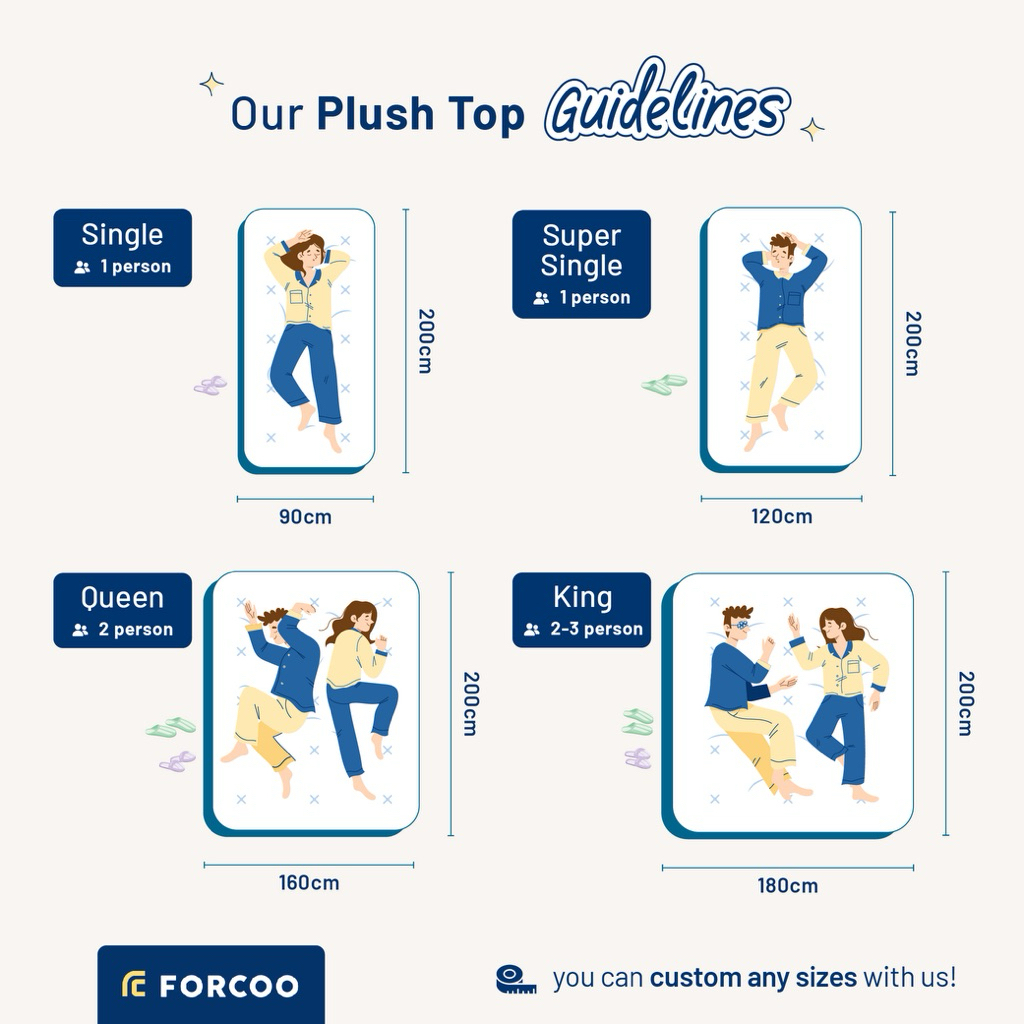 Our Plush Top Guidelines

Single
1 person

200cm

90cm

Super Single
1 person

200cm

120cm

Queen
2 person

200cm

160cm

King
2-3 person

200cm

180cm

FORCOO

you can custom any sizes with us!