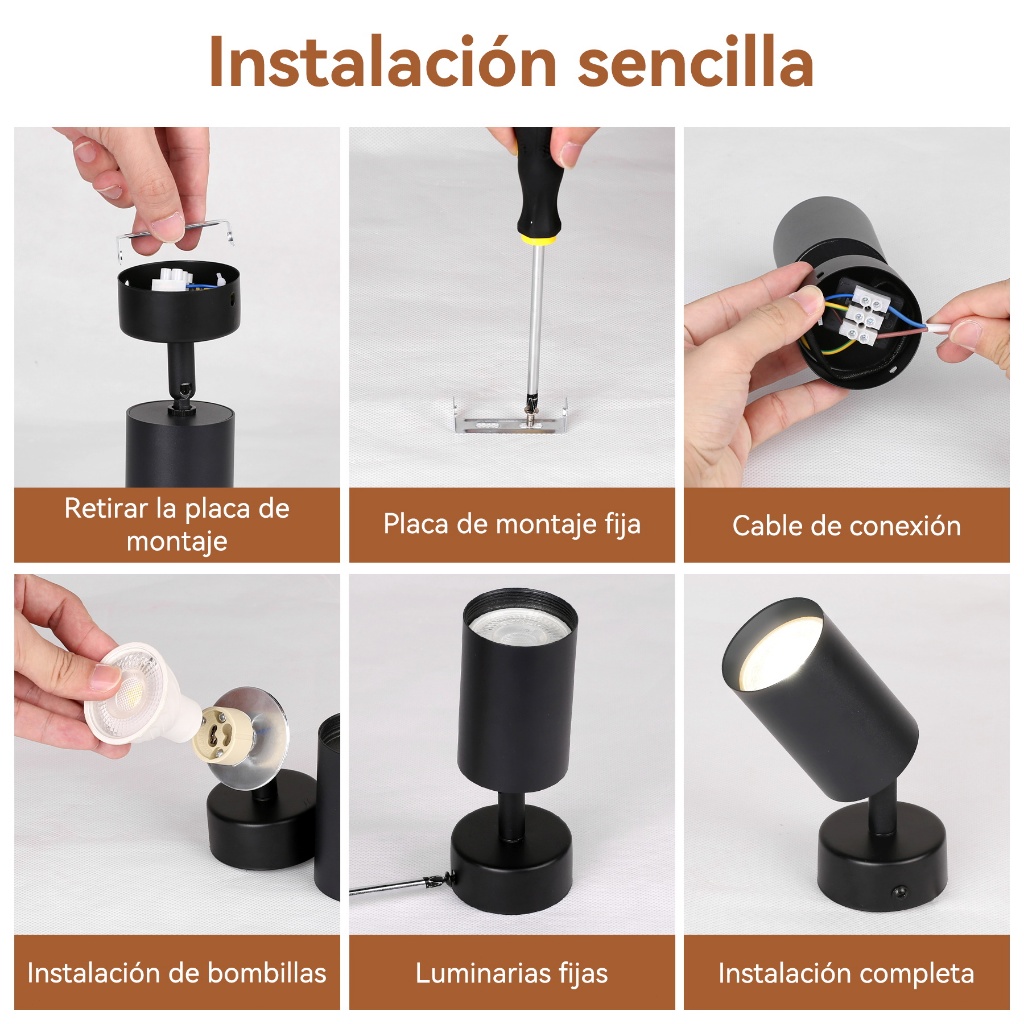 Instalación sencilla

Retirar la placa de montaje

Placa de montaje fija

Cable de conexión

Instalación de bombillas

Luminarias fijas

Instalación completa