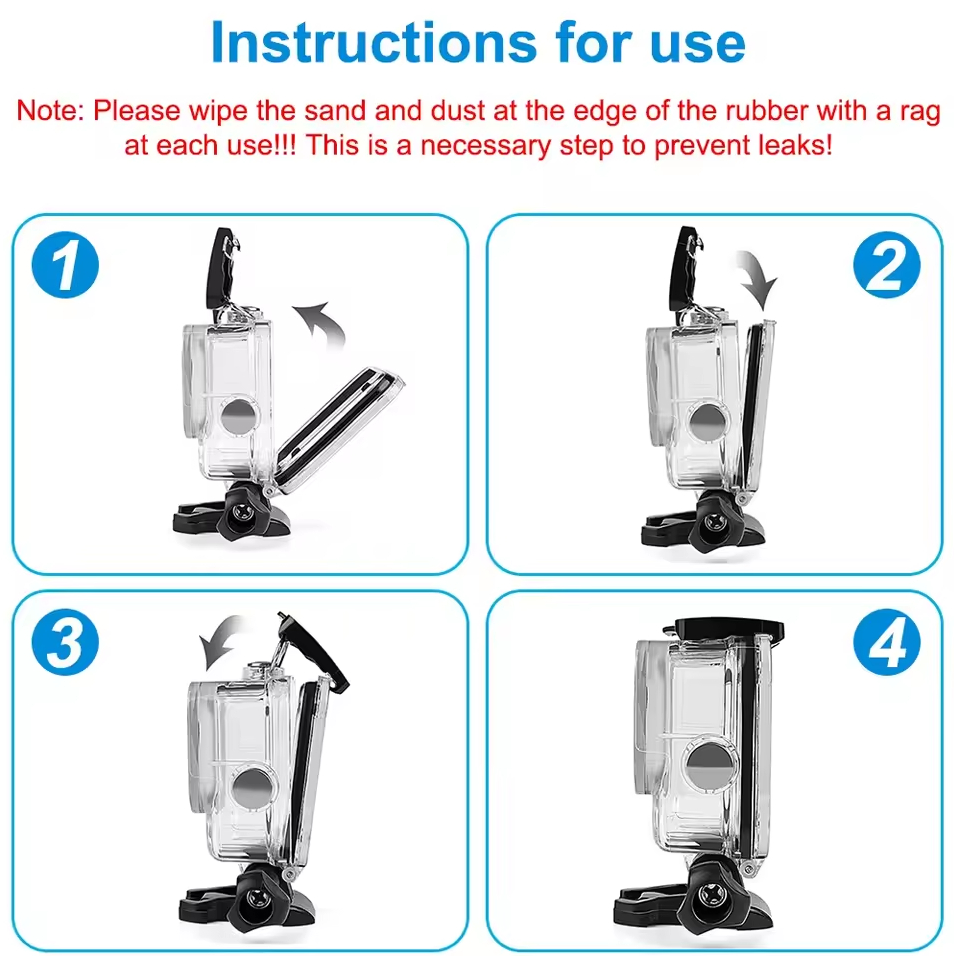 Instructions for use

Note: Please wipe the sand and dust at the edge of the rubber with a rag at each use!!! This is a necessary step to prevent leaks!

1

2

3

4