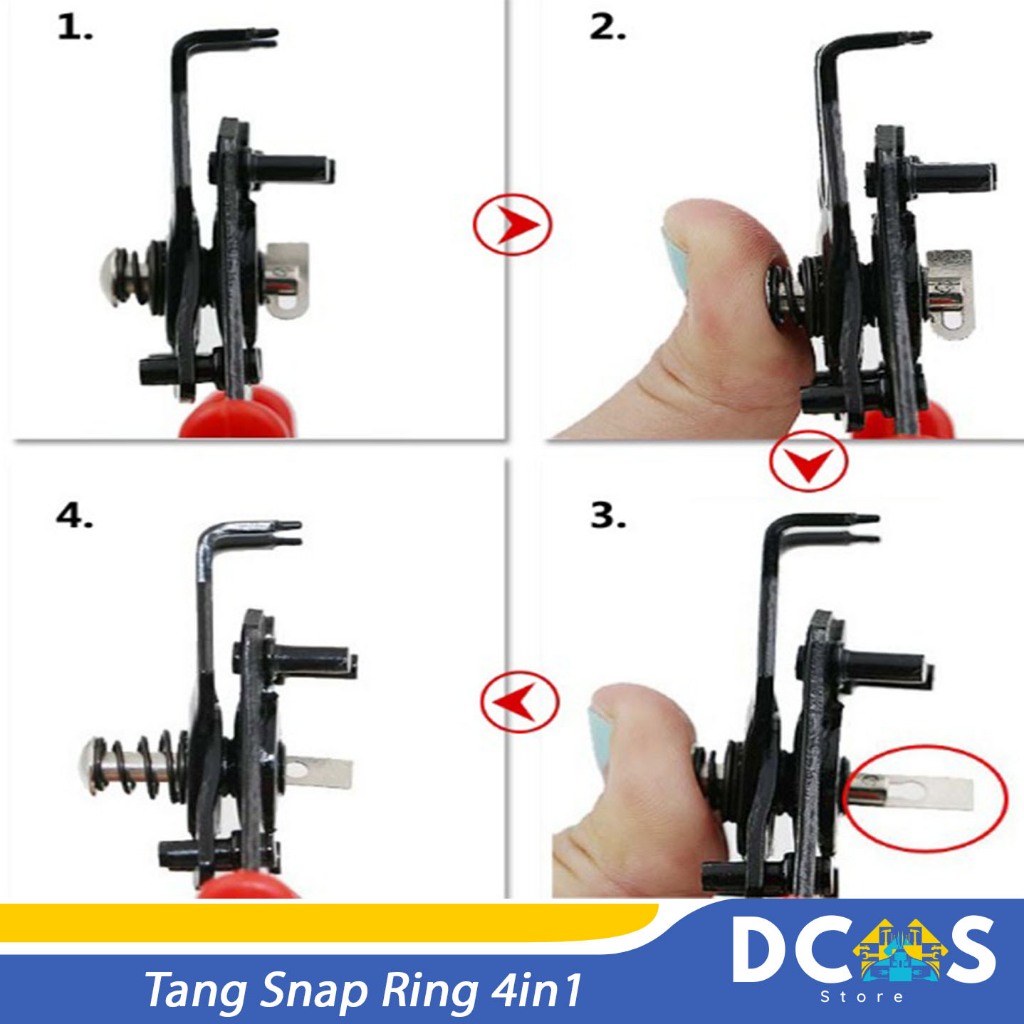 1.

2.

4.

3.

Tang Snap Ring 4in1

DCAS
Store