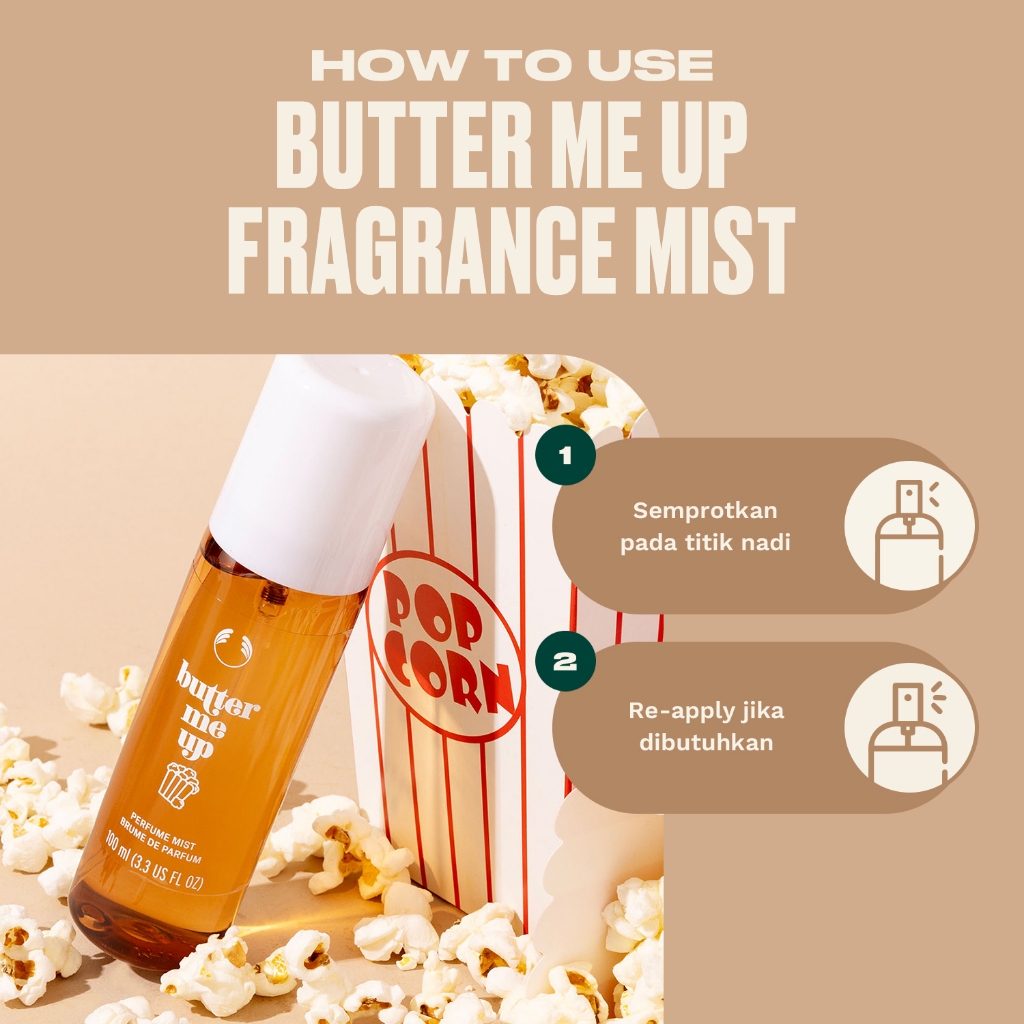 HOW TO USE
BUTTER ME UP
FRAGRANCE MIST

butter me up
PERFUME MIST
BRUME DE PARFUM
100 ml (3.3 US FL OZ)

POP CORN

1
Semprotkan pada titik nadi

2
Re-apply jika dibutuhkan