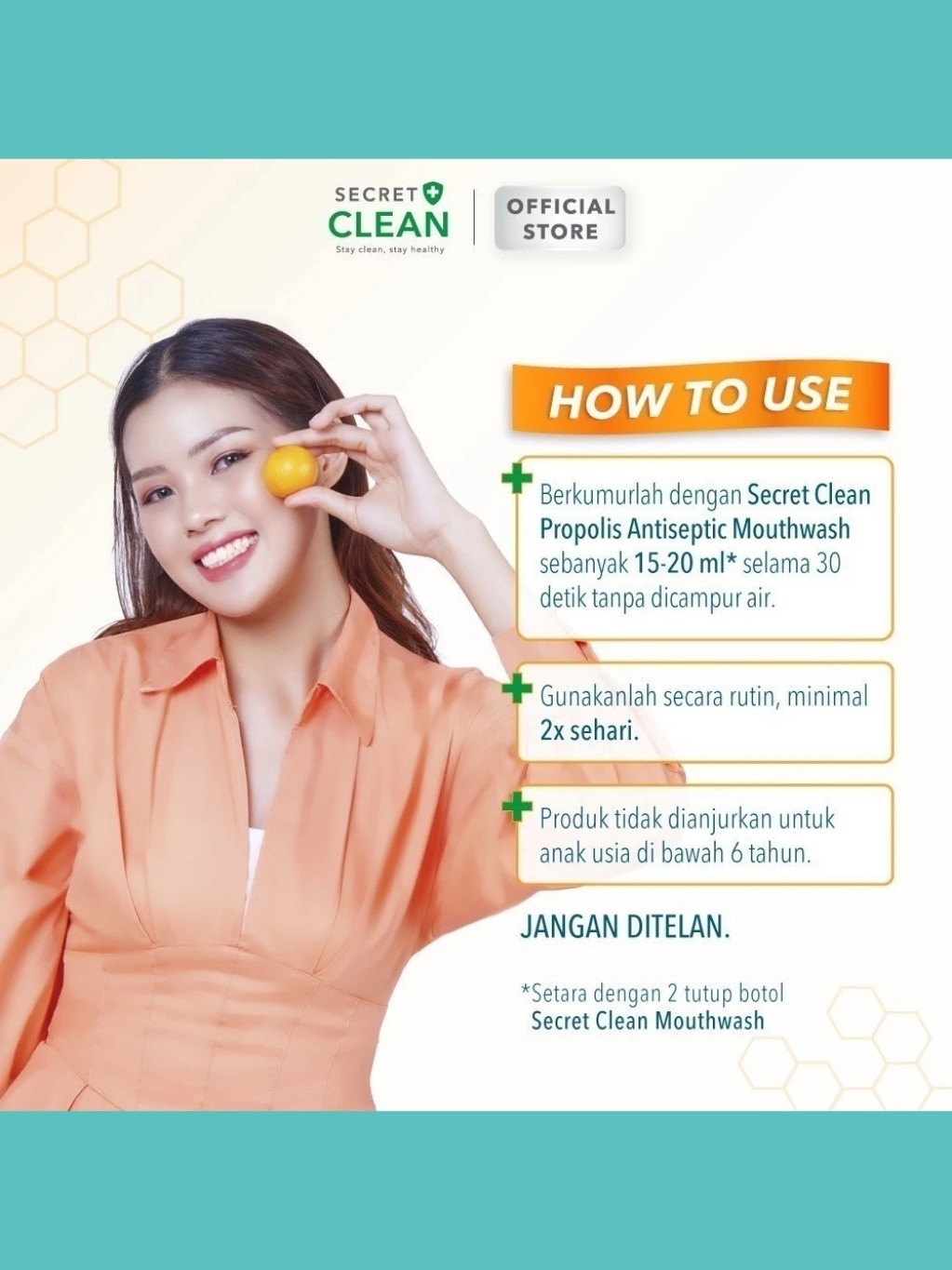 SECRET CLEAN
Stay clean, stay healthy

OFFICIAL STORE

HOW TO USE

Berkumurlah dengan Secret Clean Propolis Antiseptic Mouthwash sebanyak 15-20 ml* selama 30 detik tanpa dicampur air.

Gunakanlah secara rutin, minimal 2x sehari.

Produk tidak dianjurkan untuk anak usia di bawah 6 tahun.

JANGAN DITELAN.

*Setara dengan 2 tutup botol Secret Clean Mouthwash