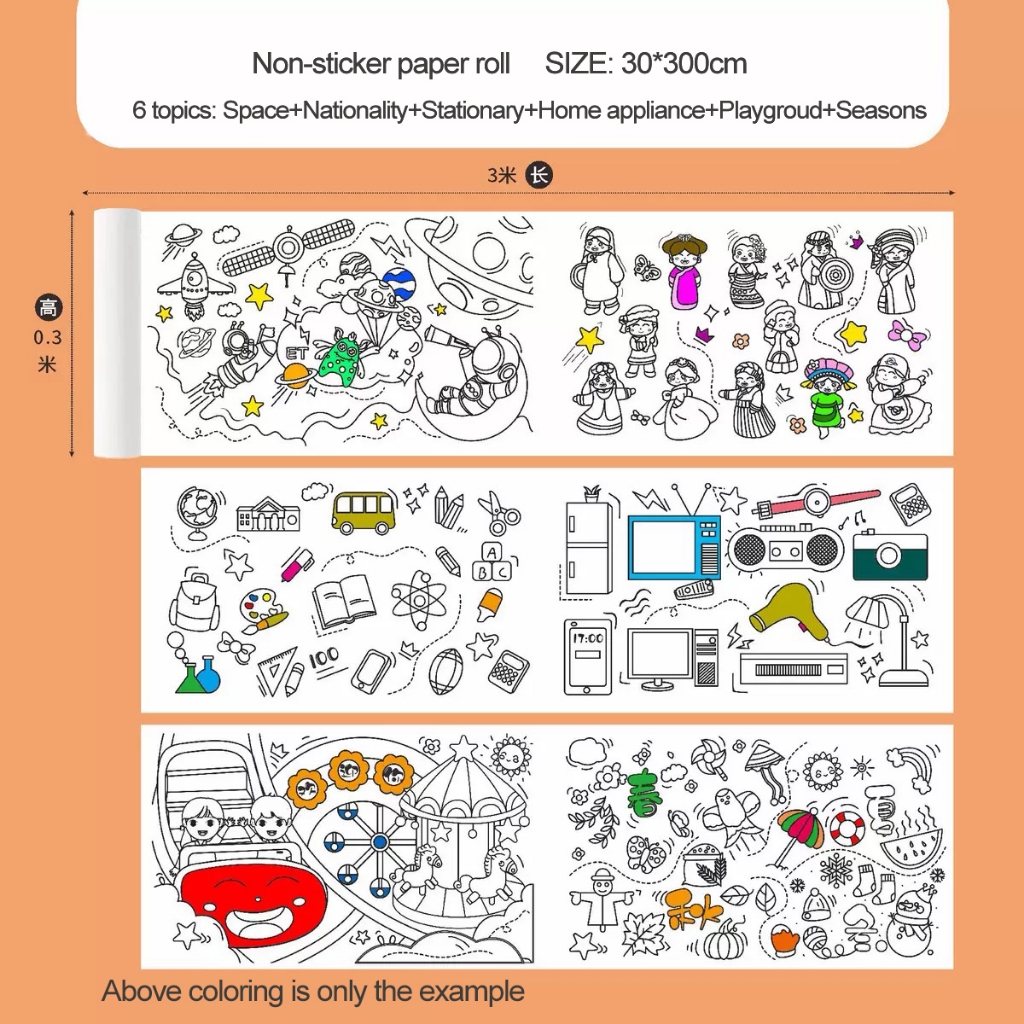 Non-sticker paper roll SIZE: 30*300cm

6 topics: Space+Nationality+Stationary+Home appliance+Playgroud+Seasons

3米 长

高 0.3 米

ET

A B C

100

17:00

春

秋

Above coloring is only the example