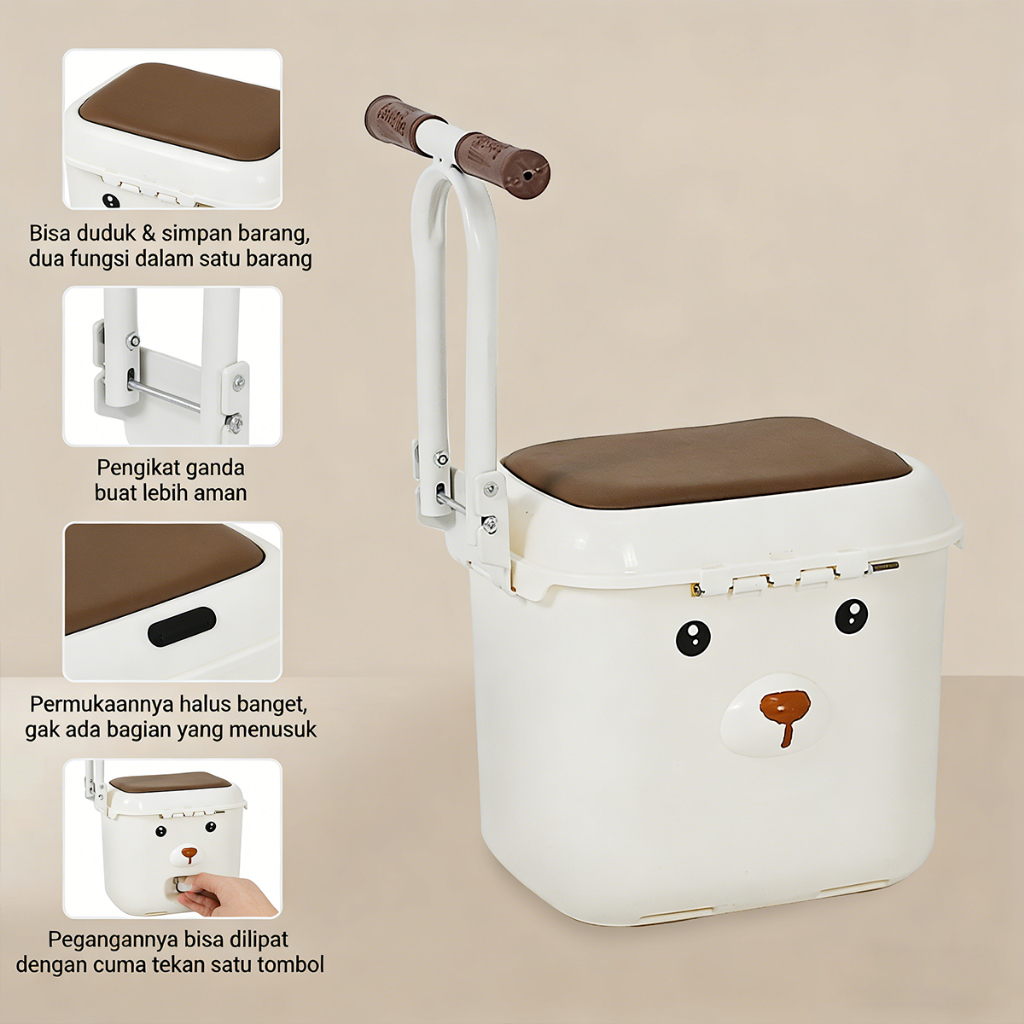 Bisa duduk & simpan barang, dua fungsi dalam satu barang

Pengikat ganda buat lebih aman

Permukaannya halus banget, gak ada bagian yang menusuk

Pegangannya bisa dilipat dengan cuma tekan satu tombol