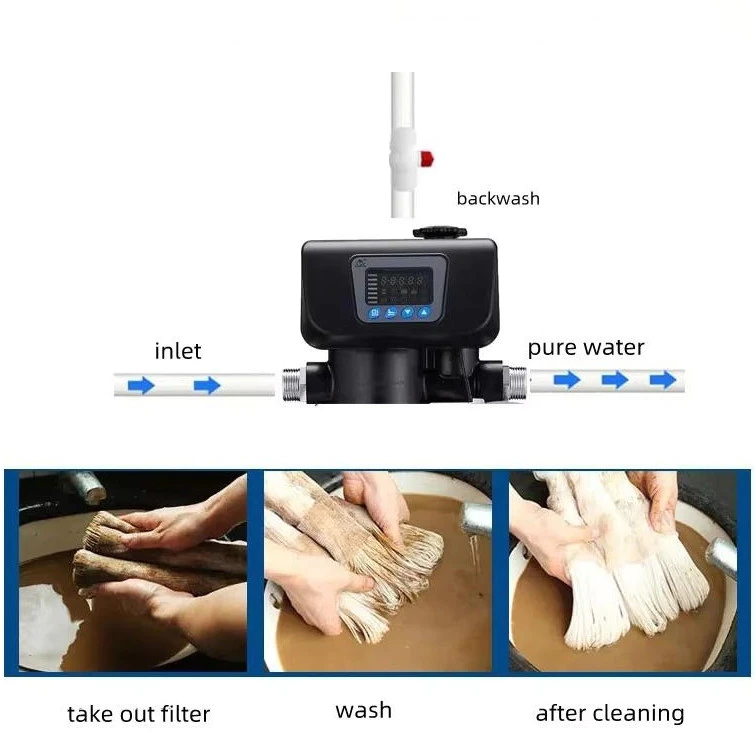 backwash

inlet

pure water

take out filter

wash

after cleaning