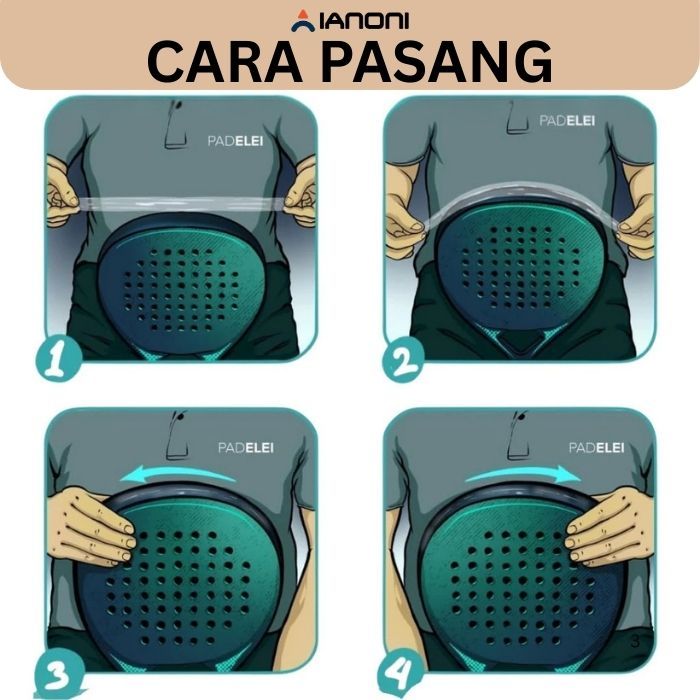 IANONI
CARA PASANG

PADELEI
1

PADELEI
2

PADELEI
3

PADELEI
4