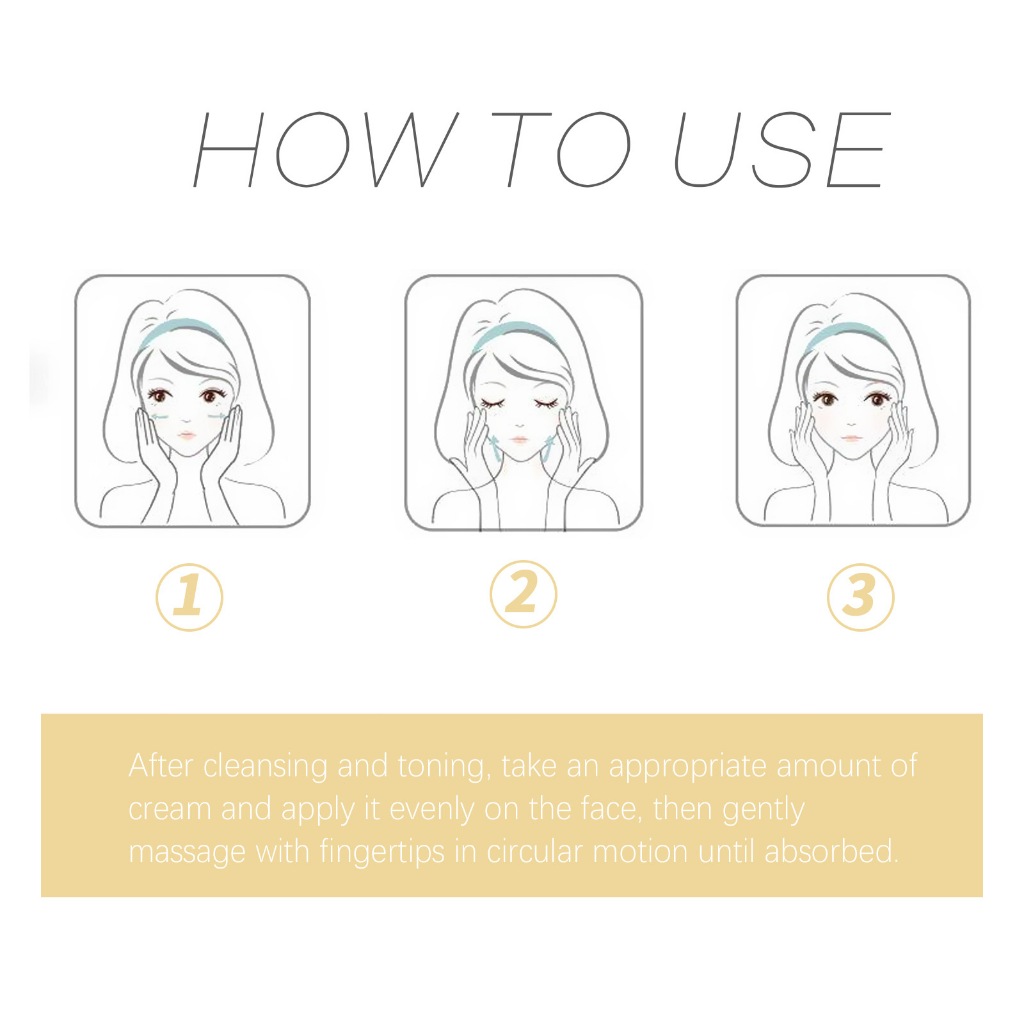 HOW TO USE

①

②

③

After cleansing and toning, take an appropriate amount of cream and apply it evenly on the face, then gently massage with fingertips in circular motion until absorbed.