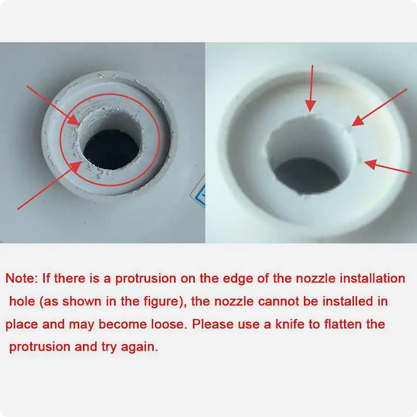 Note: If there is a protrusion on the edge of the nozzle installation hole (as shown in the figure), the nozzle cannot be installed in place and may become loose. Please use a knife to flatten the protrusion and try again.