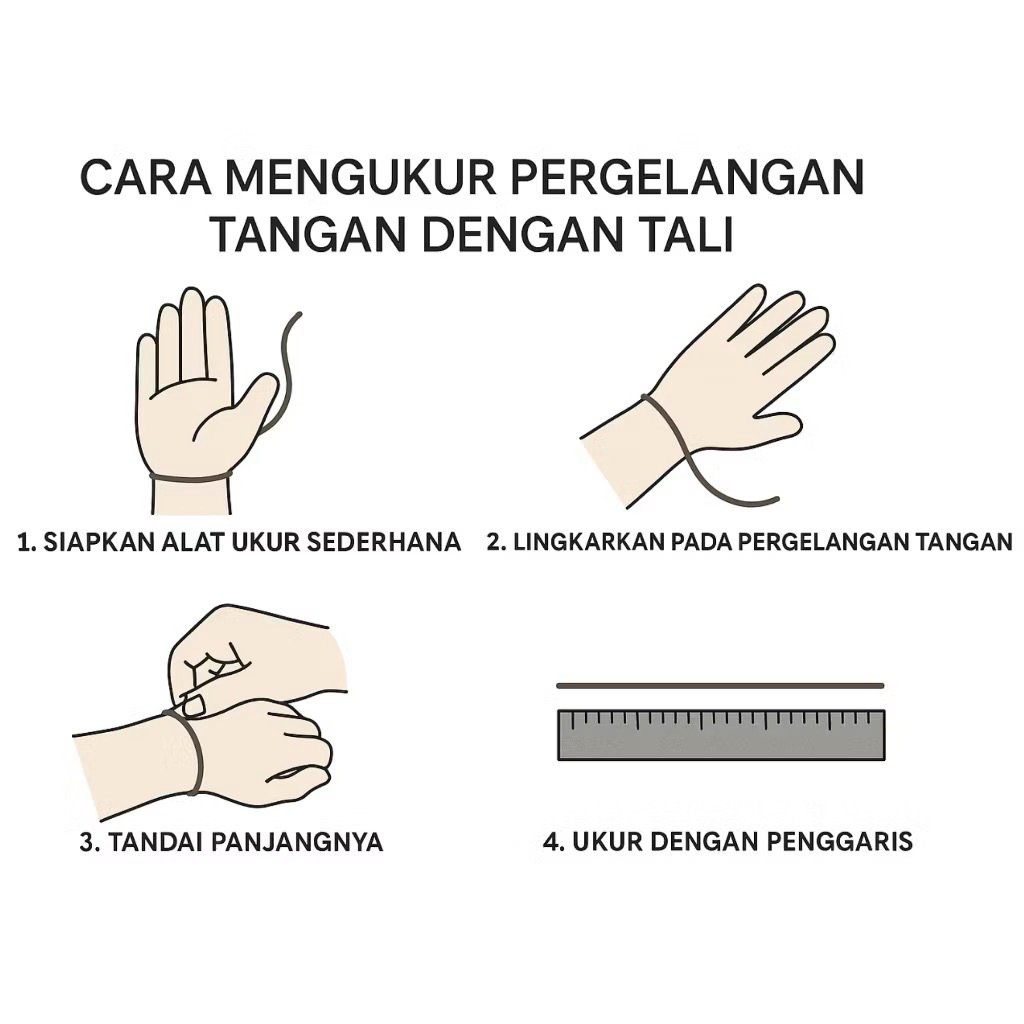 CARA MENGUKUR PERGELANGAN TANGAN DENGAN TALI

1. SIAPKAN ALAT UKUR SEDERHANA

2. LINGKARKAN PADA PERGELANGAN TANGAN

3. TANDAI PANJANGNYA

4. UKUR DENGAN PENGGARIS