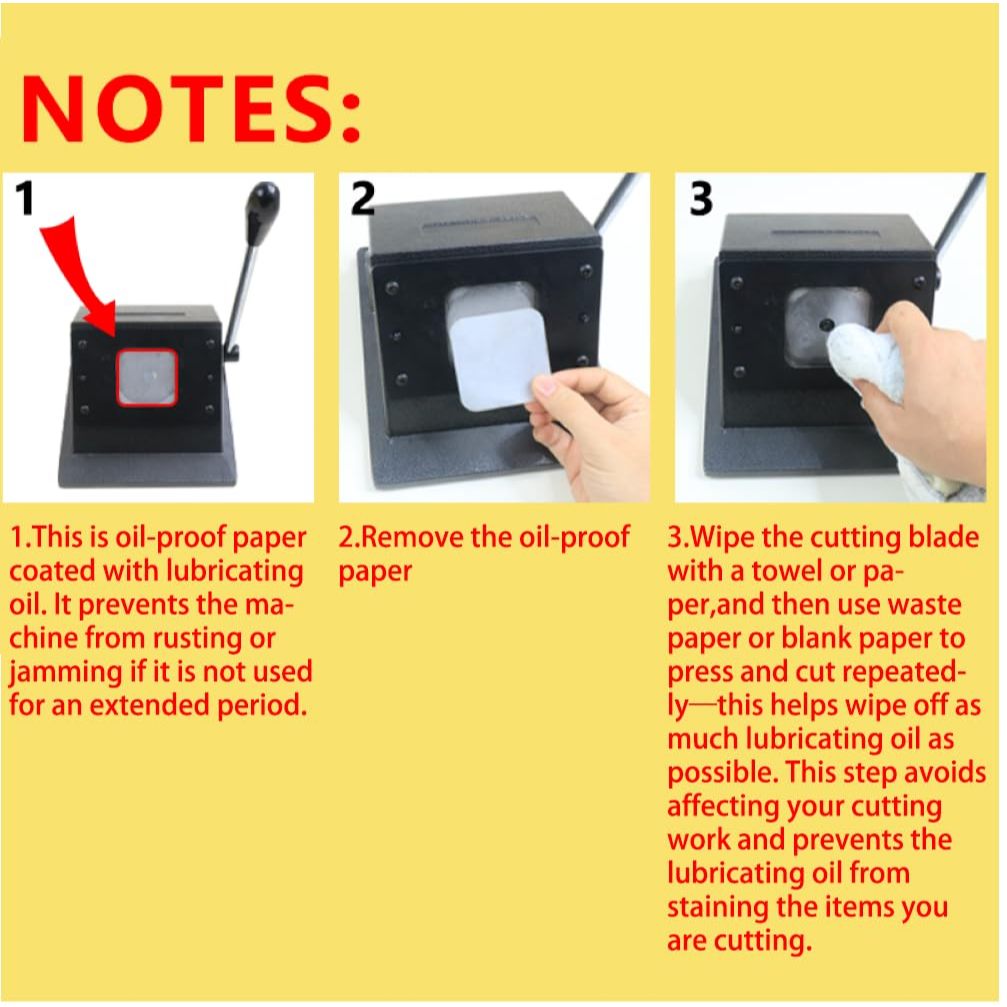 NOTES:

1

2

3

1.This is oil-proof paper coated with lubricating oil. It prevents the machine from rusting or jamming if it is not used for an extended period.

2.Remove the oil-proof paper

3.Wipe the cutting blade with a towel or paper,and then use waste paper or blank paper to press and cut repeatedly—this helps wipe off as much lubricating oil as possible. This step avoids affecting your cutting work and prevents the lubricating oil from staining the items you are cutting.