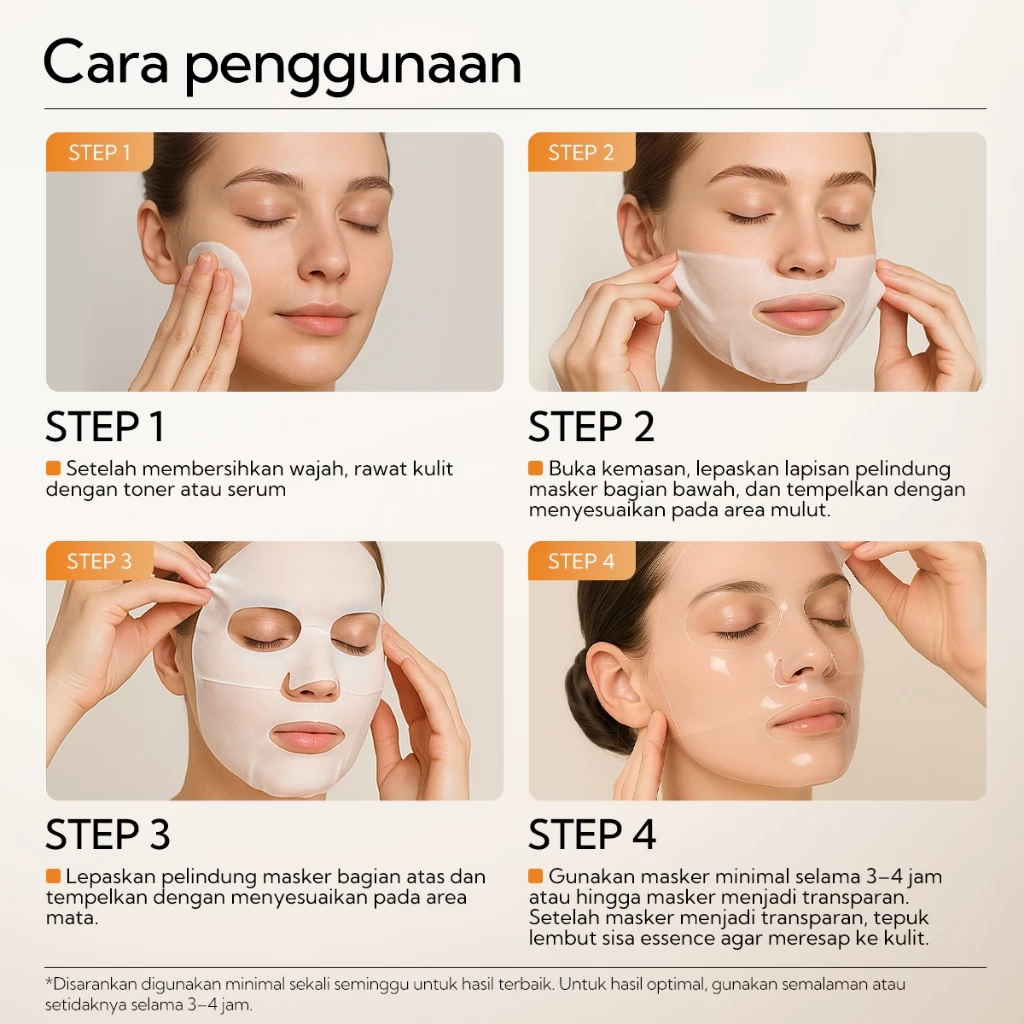 Cara penggunaan

STEP 1

STEP 1

Setelah membersihkan wajah, rawat kulit dengan toner atau serum

STEP 2

STEP 2

Buka kemasan, lepaskan lapisan pelindung masker bagian bawah, dan tempelkan dengan menyesuaikan pada area mulut.

STEP 3

STEP 3

Lepaskan pelindung masker bagian atas dan tempelkan dengan menyesuaikan pada area mata.

STEP 4

STEP 4

Gunakan masker minimal selama 3–4 jam atau hingga masker menjadi transparan. Setelah masker menjadi transparan, tepuk lembut sisa essence agar meresap ke kulit.

*Disarankan digunakan minimal sekali seminggu untuk hasil terbaik. Untuk hasil optimal, gunakan semalaman atau setidaknya selama 3–4 jam.