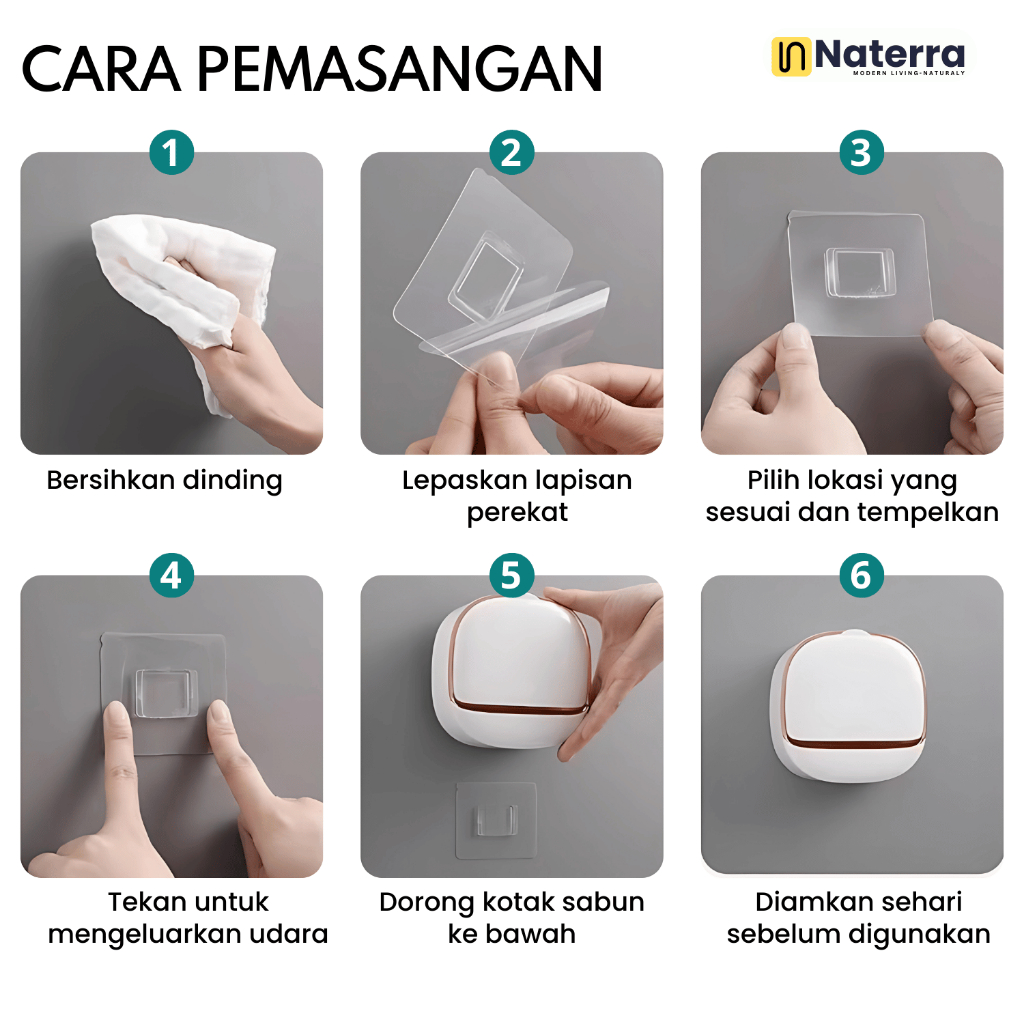 CARA PEMASANGAN

Naterra
MODERN LIVING-NATURALY

1
Bersihkan dinding

2
Lepaskan lapisan perekat

3
Pilih lokasi yang sesuai dan tempelkan

4
Tekan untuk mengeluarkan udara

5
Dorong kotak sabun ke bawah

6
Diamkan sehari sebelum digunakan