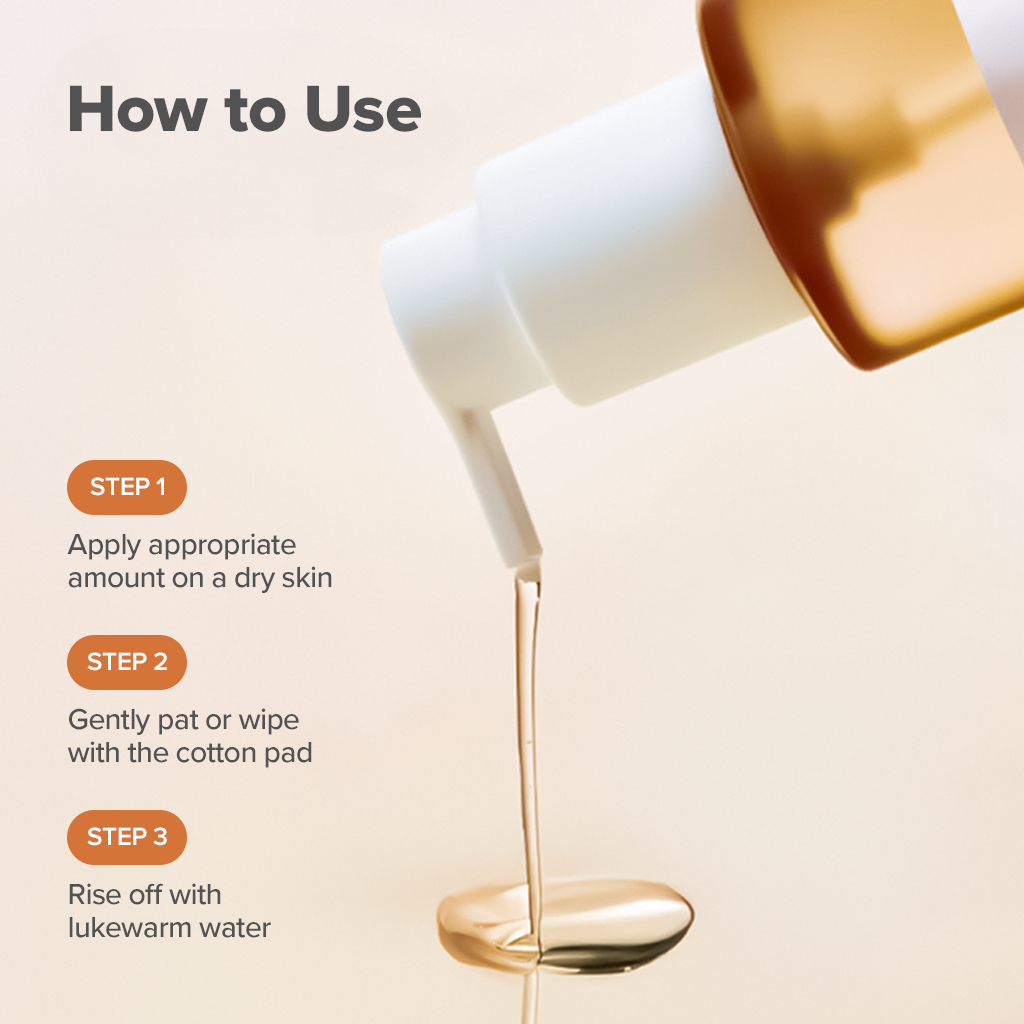 How to Use

STEP 1

Apply appropriate amount on a dry skin

STEP 2

Gently pat or wipe with the cotton pad

STEP 3

Rise off with lukewarm water