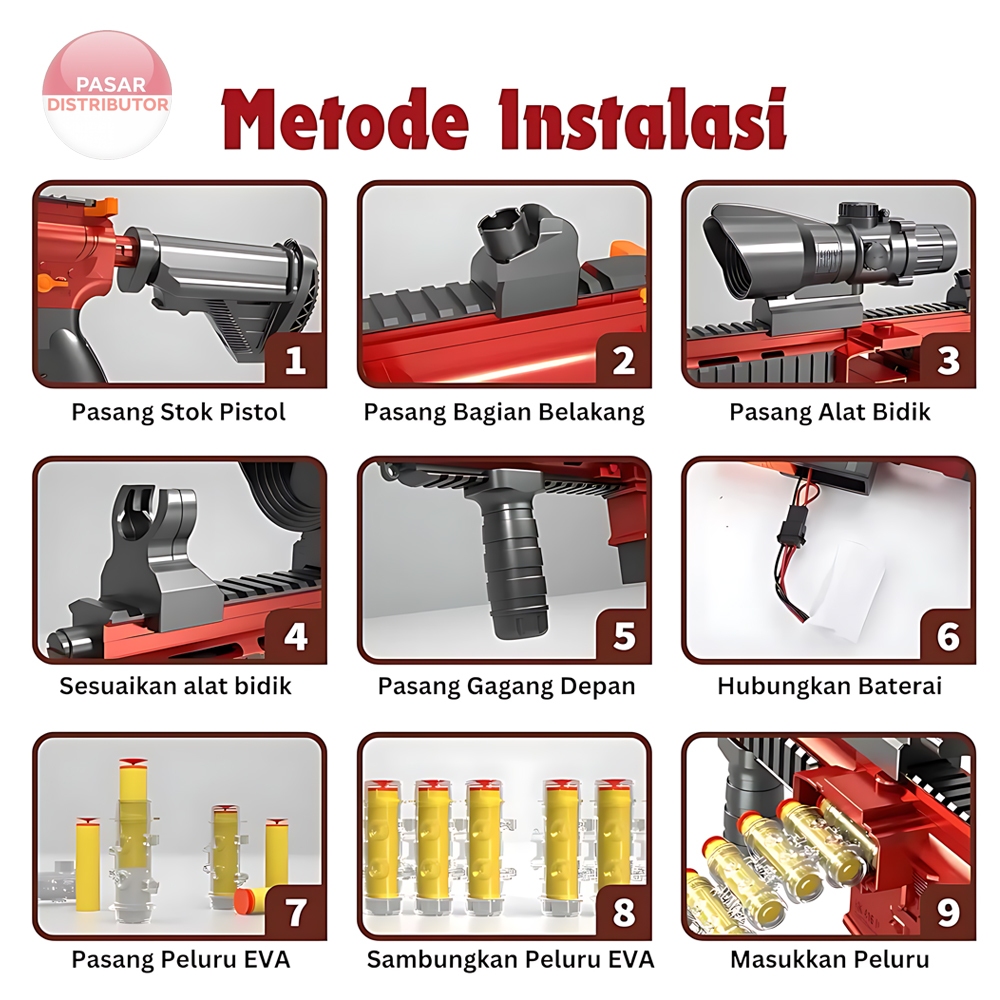 PASAR DISTRIBUTOR

Metode Instalasi

1
Pasang Stok Pistol

2
Pasang Bagian Belakang

3
Pasang Alat Bidik

4
Sesuaikan alat bidik

5
Pasang Gagang Depan

6
Hubungkan Baterai

7
Pasang Peluru EVA

8
Sambungkan Peluru EVA

9
Masukkan Peluru