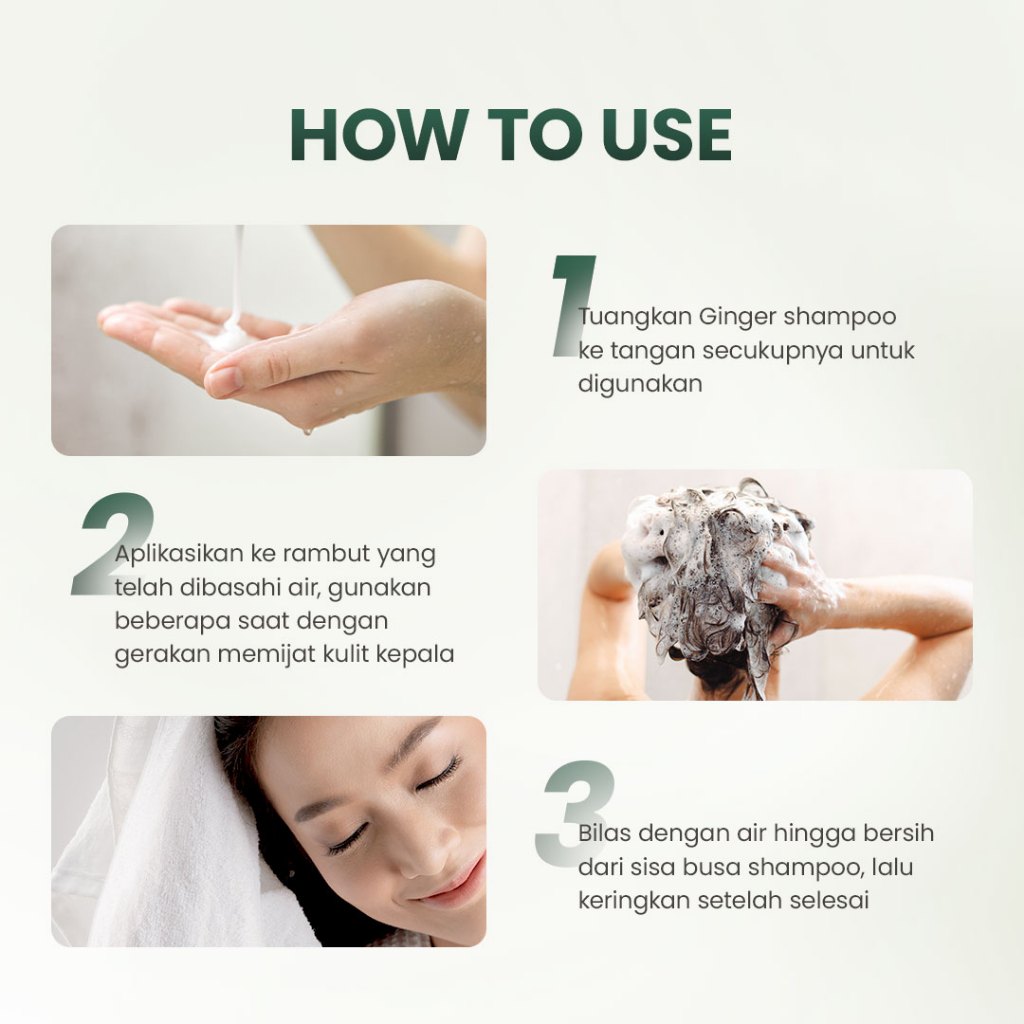 HOW TO USE

1 Tuangkan Ginger shampoo ke tangan secukupnya untuk digunakan

2 Aplikasikan ke rambut yang telah dibasahi air, gunakan beberapa saat dengan gerakan memijat kulit kepala

3 Bilas dengan air hingga bersih dari sisa busa shampoo, lalu keringkan setelah selesai