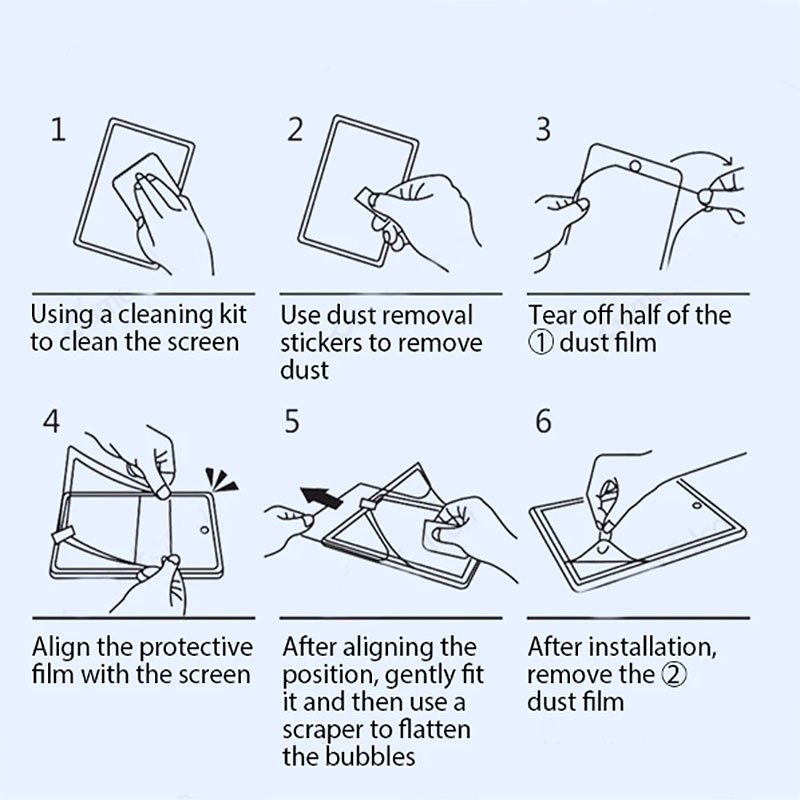 1

Using a cleaning kit to clean the screen

2

Use dust removal stickers to remove dust

3

Tear off half of the ① dust film

4

Align the protective film with the screen

5

After aligning the position, gently fit it and then use a scraper to flatten the bubbles

6

After installation, remove the ② dust film