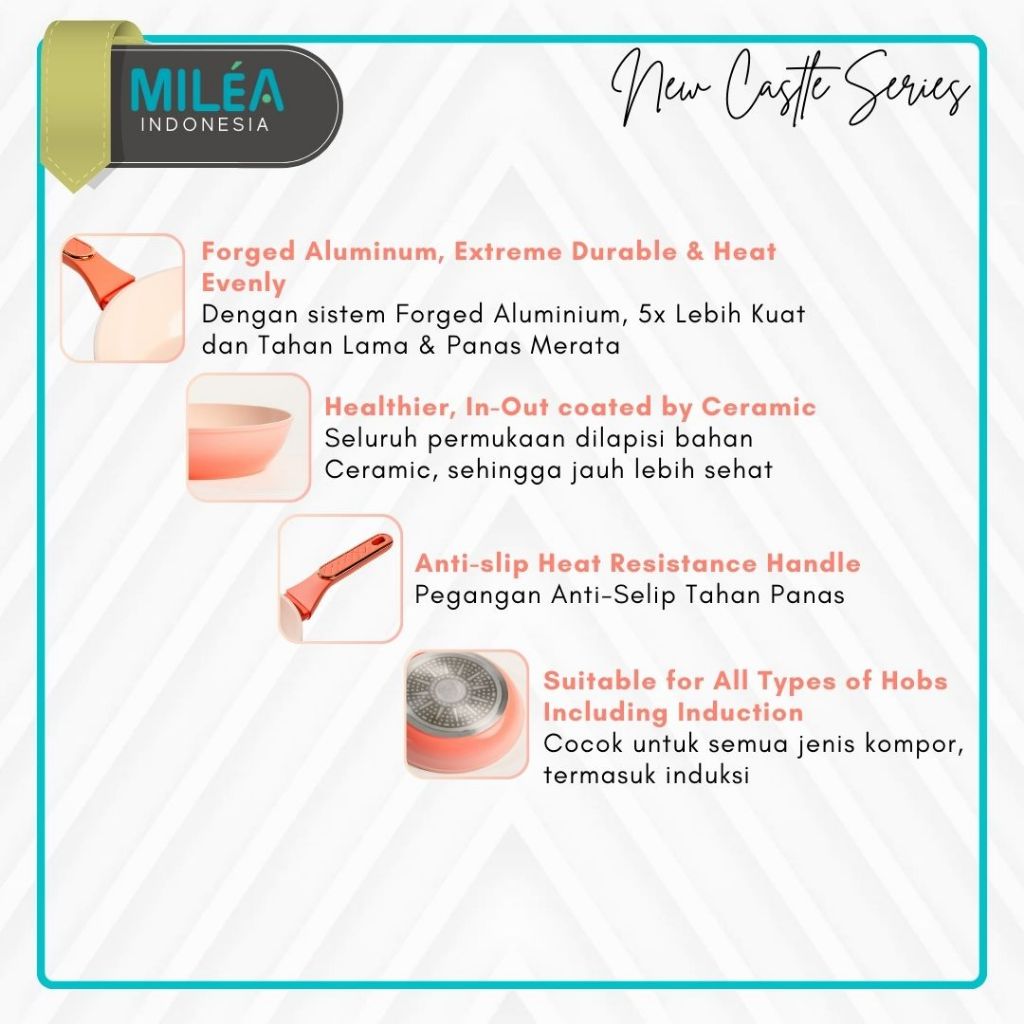 MILÉA
INDONESIA

New Castle Series

Forged Aluminum, Extreme Durable & Heat Evenly
Dengan sistem Forged Aluminium, 5x Lebih Kuat dan Tahan Lama & Panas Merata

Healthier, In-Out coated by Ceramic
Seluruh permukaan dilapisi bahan Ceramic, sehingga jauh lebih sehat

Anti-slip Heat Resistance Handle
Pegangan Anti-Selip Tahan Panas

Suitable for All Types of Hobs Including Induction
Cocok untuk semua jenis kompor, termasuk induksi