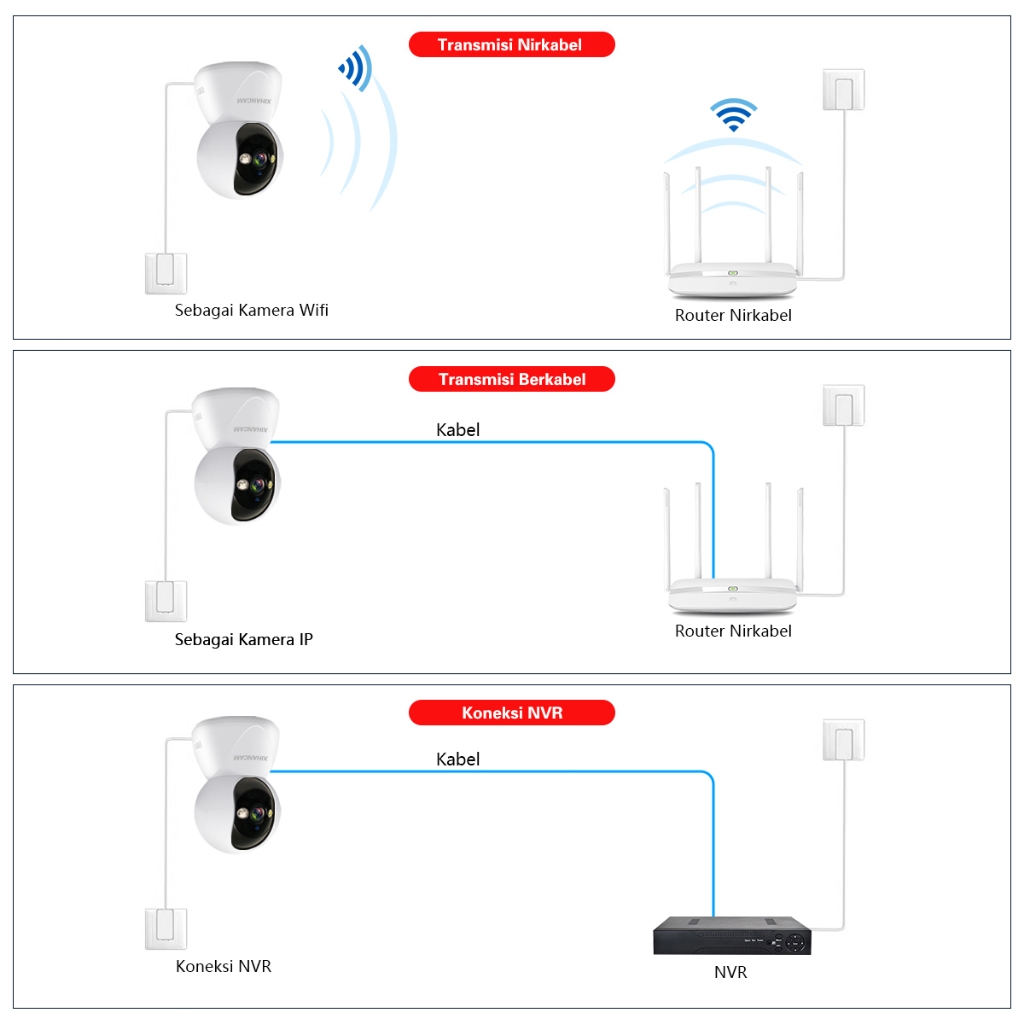 Transmisi Nirkabel

XINANCAM

Sebagai Kamera Wifi

Router Nirkabel

Transmisi Berkabel

XINANCAM

Kabel

Sebagai Kamera IP

Router Nirkabel

Koneksi NVR

XINANCAM

Kabel

Koneksi NVR

NVR