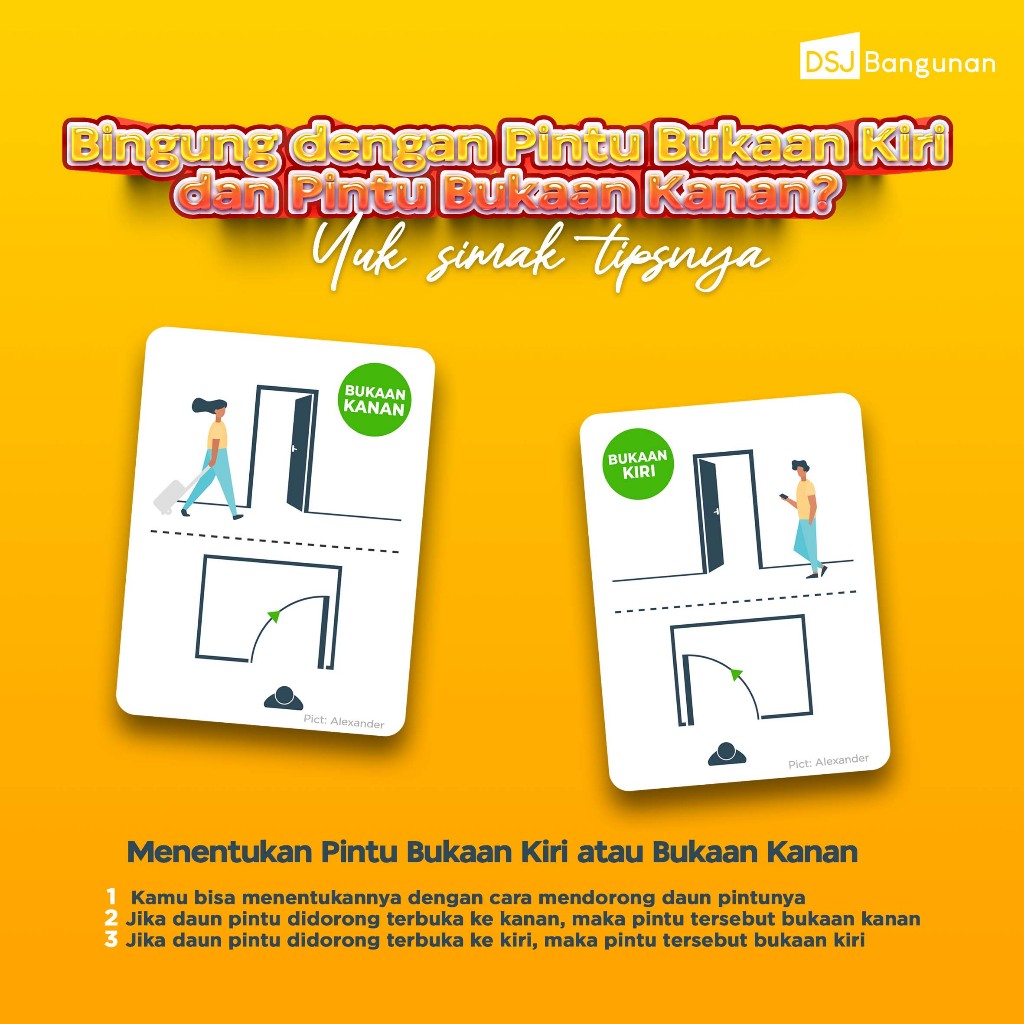 DSJ Bangunan

Bingung dengan Pintu Bukaan Kiri dan Pintu Bukaan Kanan?

Yuk simak tipsnya

BUKAAN KANAN

Pict: Alexander

BUKAAN KIRI

Pict: Alexander

Menentukan Pintu Bukaan Kiri atau Bukaan Kanan

1 Kamu bisa menentukannya dengan cara mendorong daun pintunya
2 Jika daun pintu didorong terbuka ke kanan, maka pintu tersebut bukaan kanan
3 Jika daun pintu didorong terbuka ke kiri, maka pintu tersebut bukaan kiri