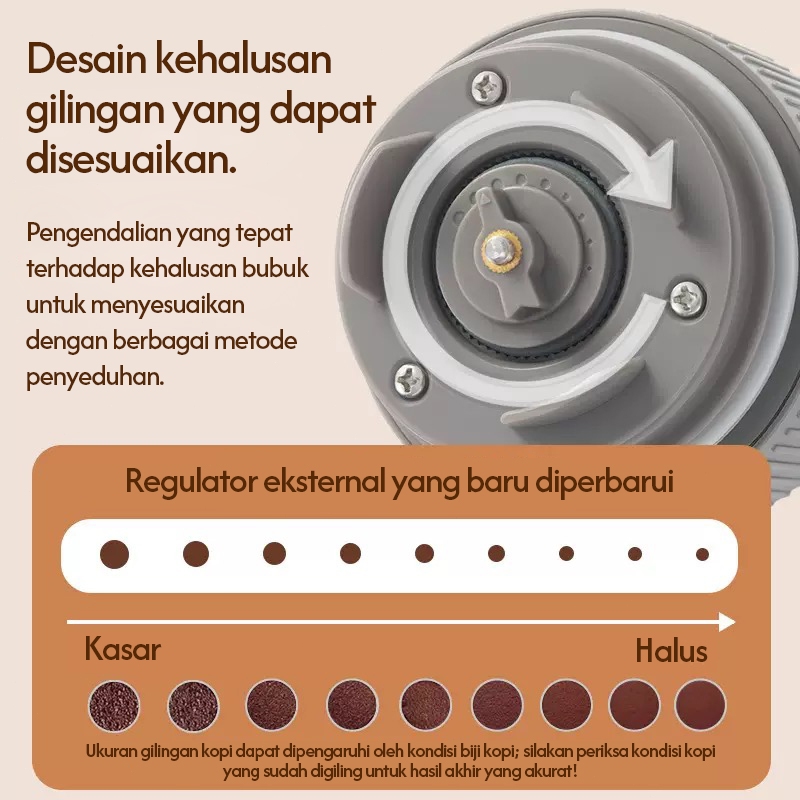 Desain kehalusan gilingan yang dapat disesuaikan.

Pengendalian yang tepat terhadap kehalusan bubuk untuk menyesuaikan dengan berbagai metode penyeduhan.

Regulator eksternal yang baru diperbarui

Kasar

Halus

Ukuran gilingan kopi dapat dipengaruhi oleh kondisi biji kopi; silakan periksa kondisi kopi yang sudah digiling untuk hasil akhir yang akurat!