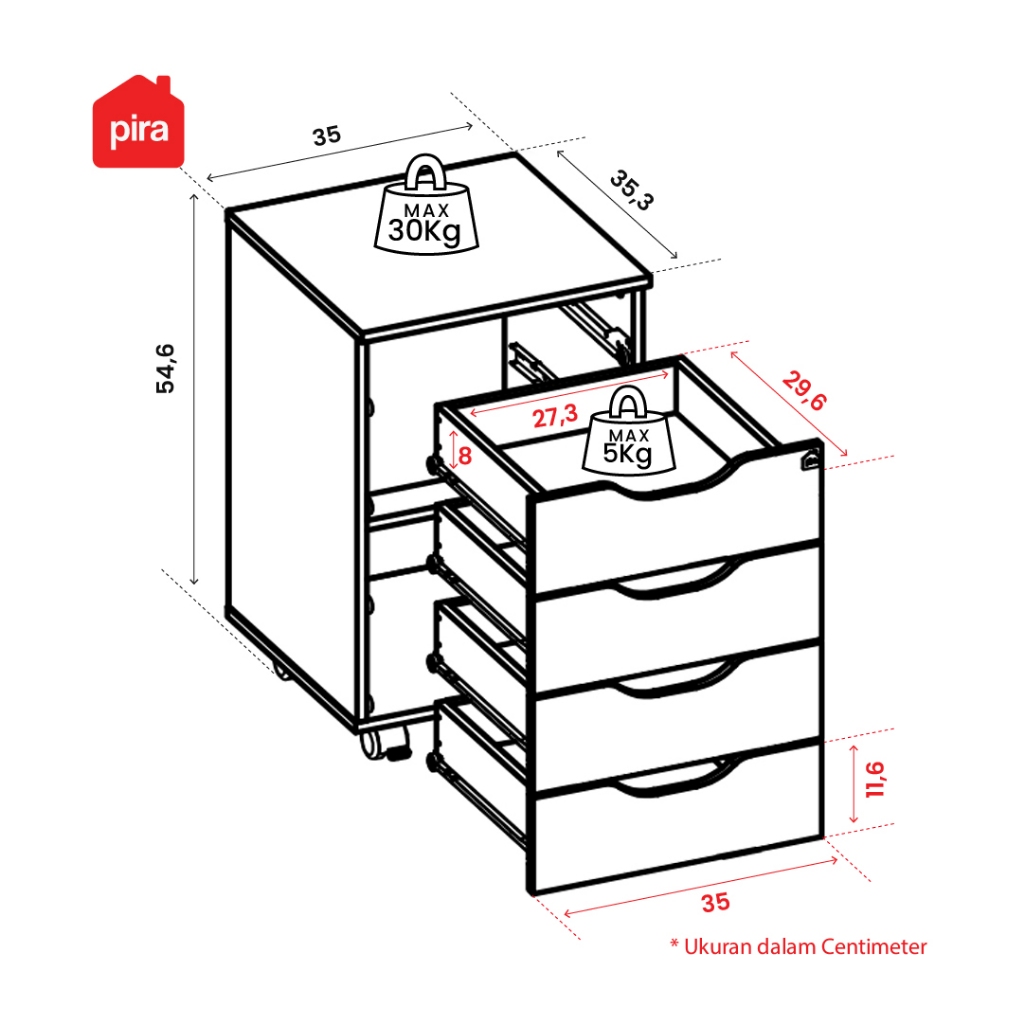 pira

35

35,3

MAX
30Kg

54,6

27,3

29,6

8

MAX
5Kg

11,6

35

* Ukuran dalam Centimeter