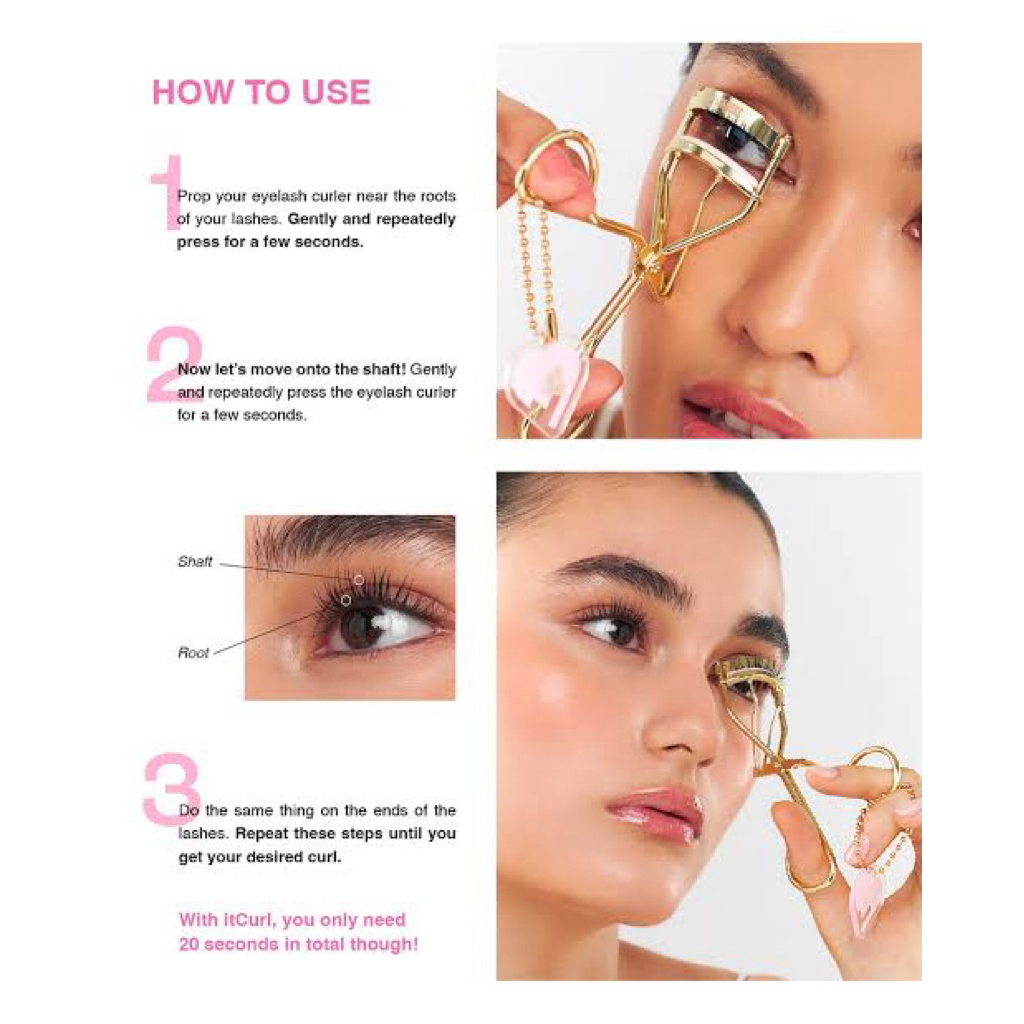 HOW TO USE

1 Prop your eyelash curler near the roots of your lashes. Gently and repeatedly press for a few seconds.

2 Now let's move onto the shaft! Gently and repeatedly press the eyelash curler for a few seconds.

Shaft

Root

3 Do the same thing on the ends of the lashes. Repeat these steps until you get your desired curl.

With itCurl, you only need 20 seconds in total though!