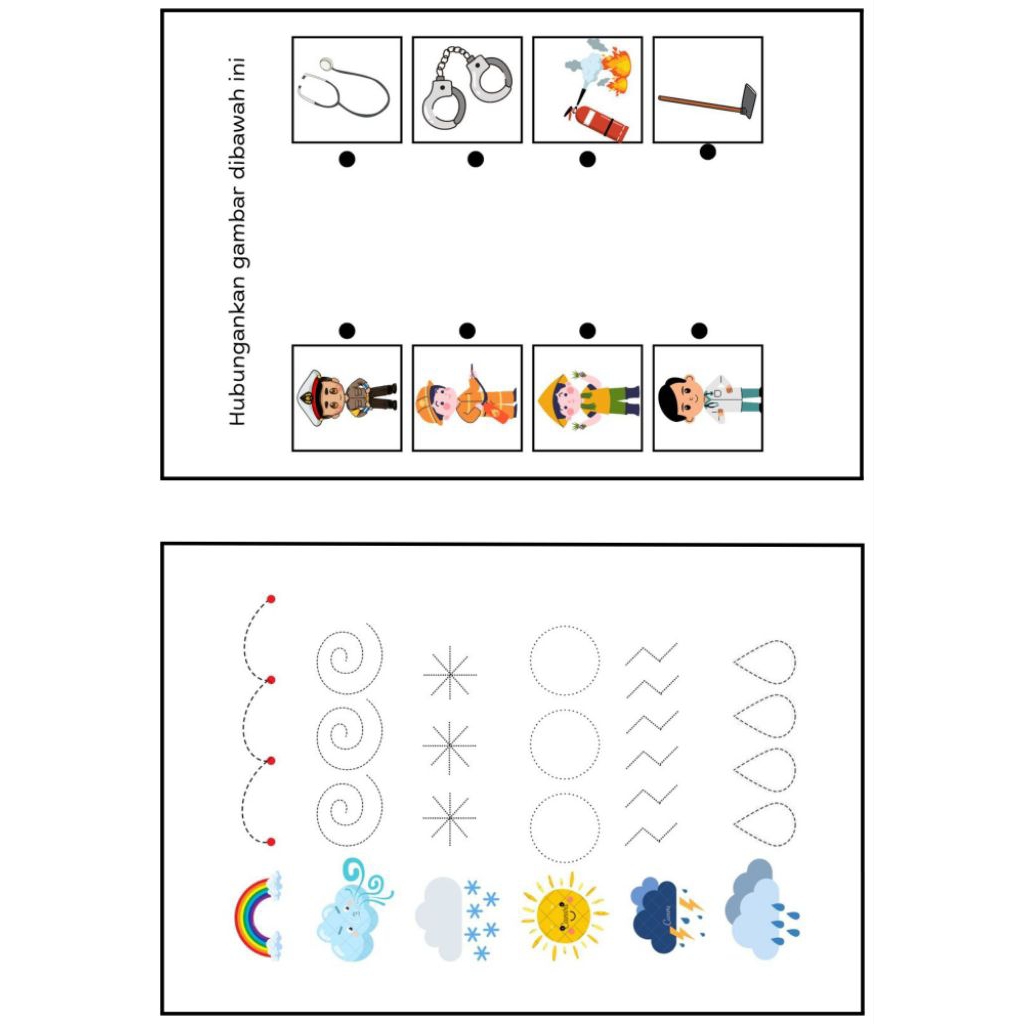 Hubungankan gambar dibawah ini