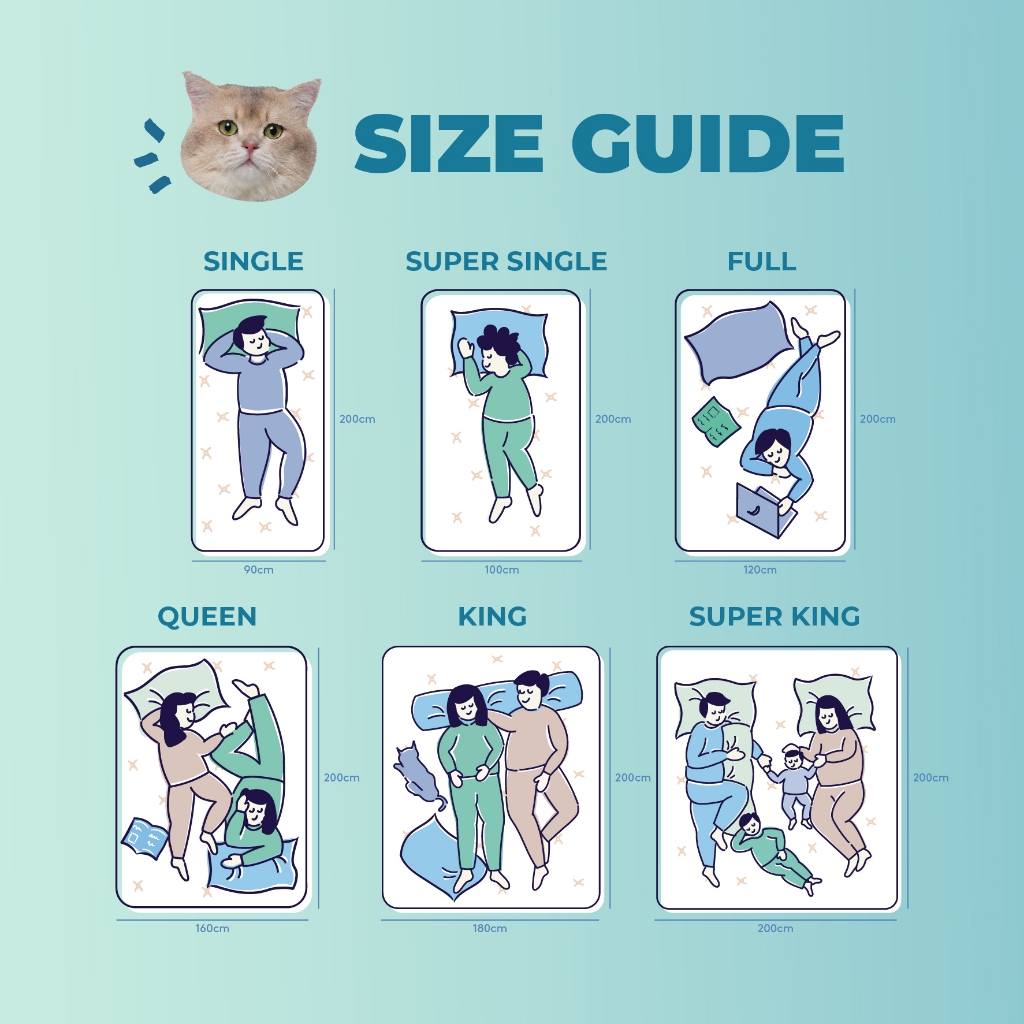 SIZE GUIDE

SINGLE

200cm

90cm

SUPER SINGLE

200cm

100cm

FULL

200cm

120cm

QUEEN

200cm

160cm

KING

200cm

180cm

SUPER KING

200cm

200cm