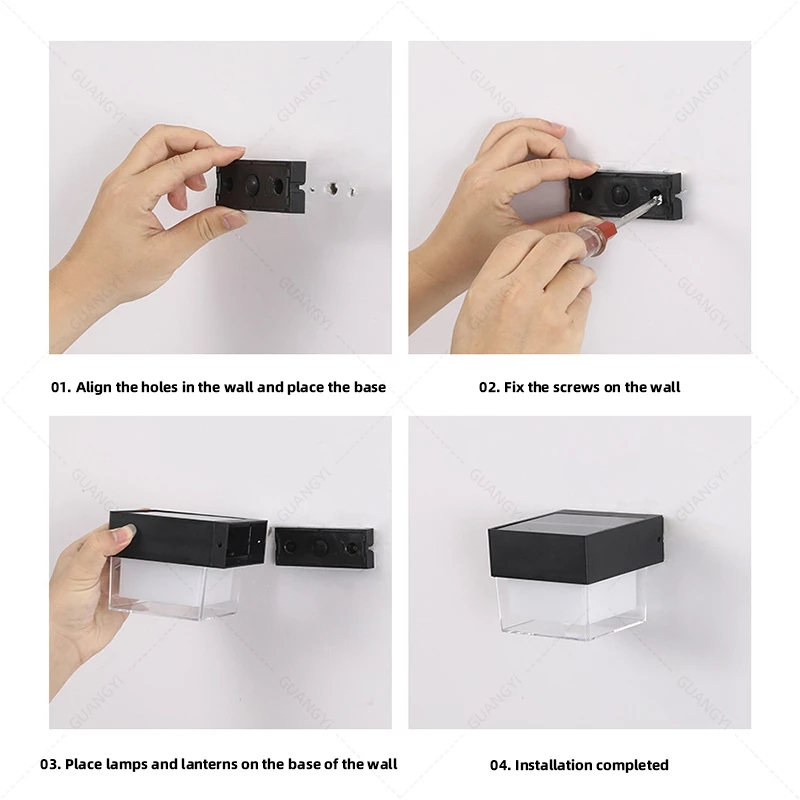 GUANGYI

01. Align the holes in the wall and place the base

02. Fix the screws on the wall

03. Place lamps and lanterns on the base of the wall

04. Installation completed