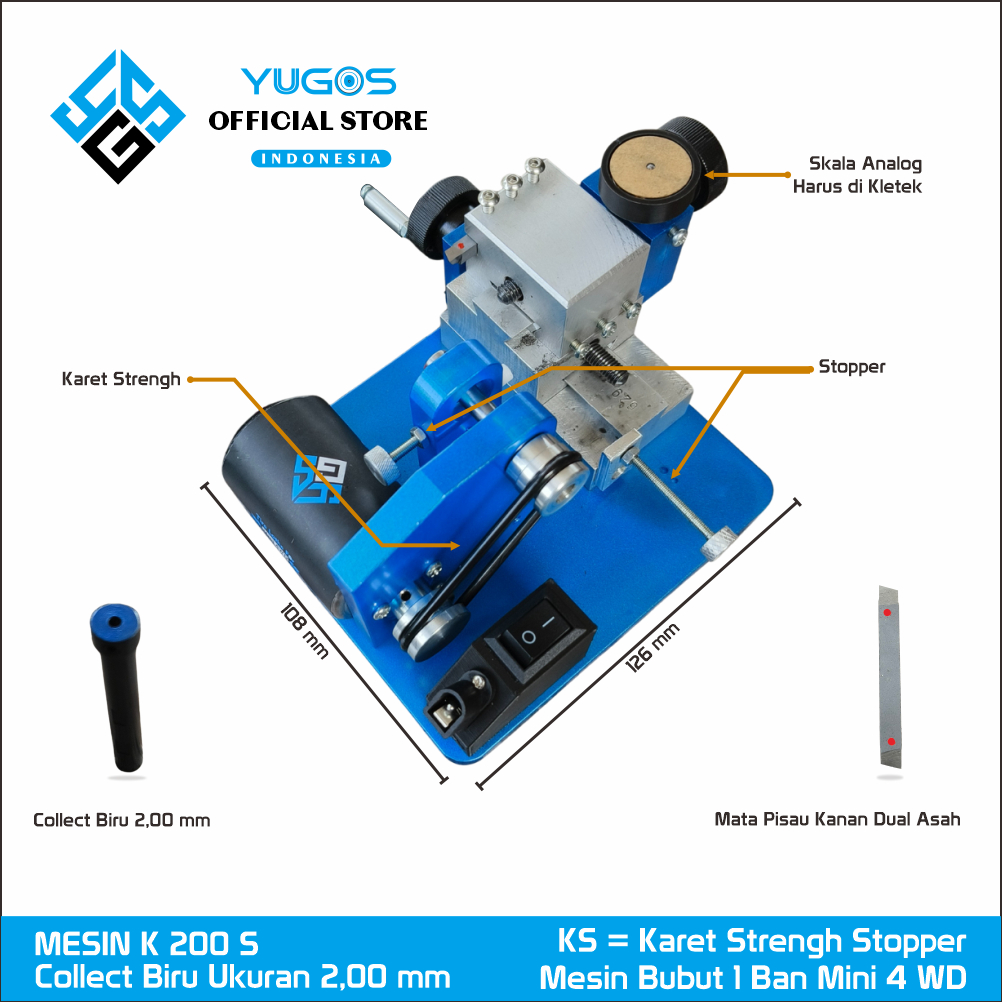 YUGOS
OFFICIAL STORE
INDONESIA

Skala Analog
Harus di Kletek

Karet Strengh

Stopper

108 mm

126 mm

Collect Biru 2,00 mm

Mata Pisau Kanan Dual Asah

MESIN K 200 S
Collect Biru Ukuran 2,00 mm

KS = Karet Strengh Stopper
Mesin Bubut 1 Ban Mini 4 WD