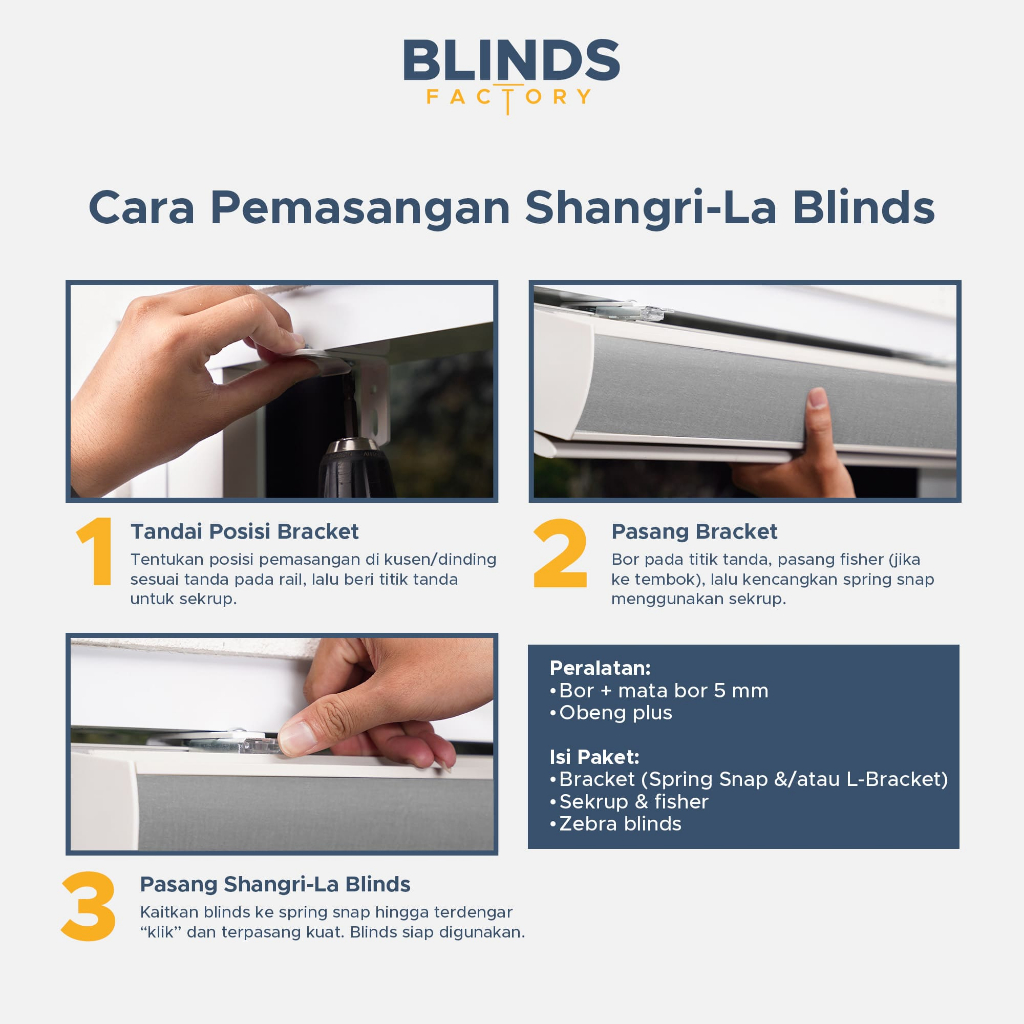 BLINDS
FACTORY

Cara Pemasangan Shangri-La Blinds

1
Tandai Posisi Bracket
Tentukan posisi pemasangan di kusen/dinding sesuai tanda pada rail, lalu beri titik tanda untuk sekrup.

2
Pasang Bracket
Bor pada titik tanda, pasang fisher (jika ke tembok), lalu kencangkan spring snap menggunakan sekrup.

3
Pasang Shangri-La Blinds
Kaitkan blinds ke spring snap hingga terdengar "klik" dan terpasang kuat. Blinds siap digunakan.

Peralatan:
•Bor + mata bor 5 mm
•Obeng plus

Isi Paket:
•Bracket (Spring Snap &/atau L-Bracket)
•Sekrup & fisher
•Zebra blinds