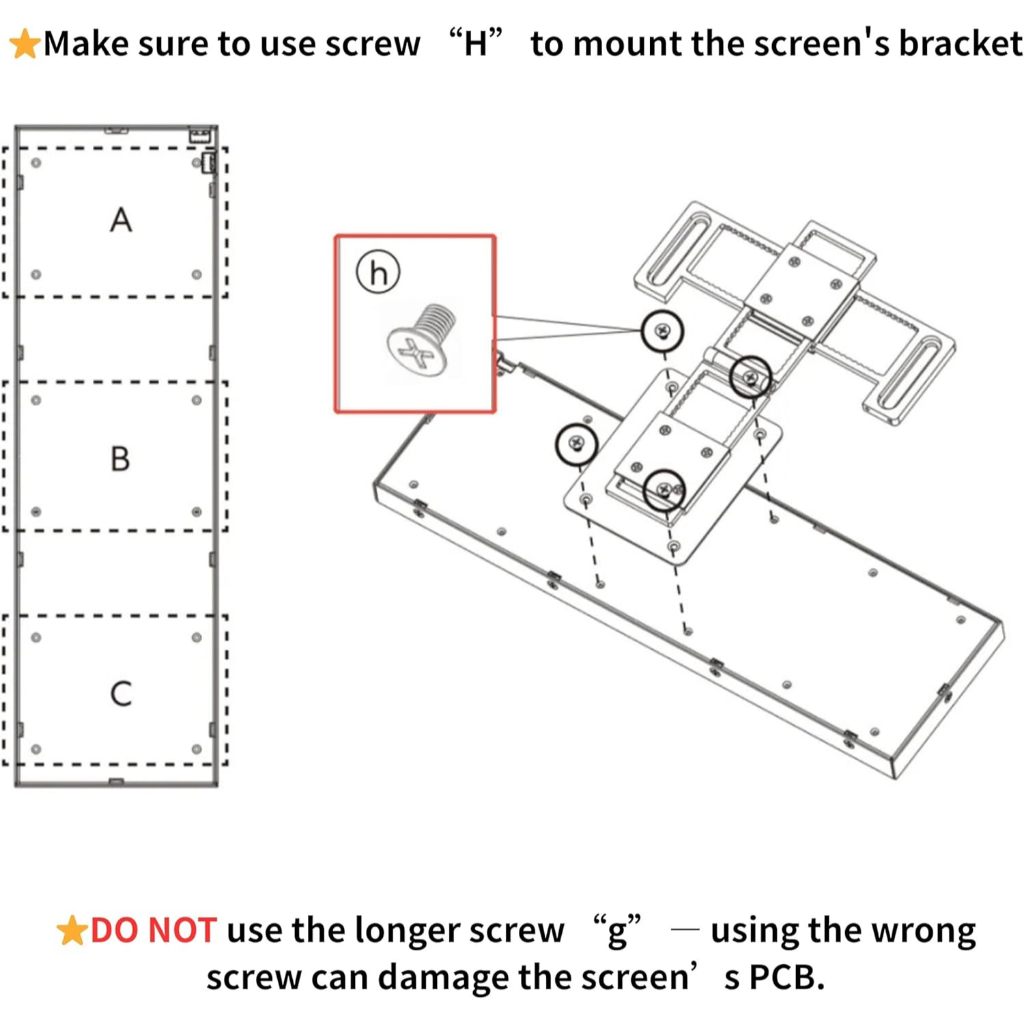 ★Make sure to use screw “H” to mount the screen's bracket

A

B

C

h

★DO NOT use the longer screw “g” — using the wrong screw can damage the screen’s PCB.