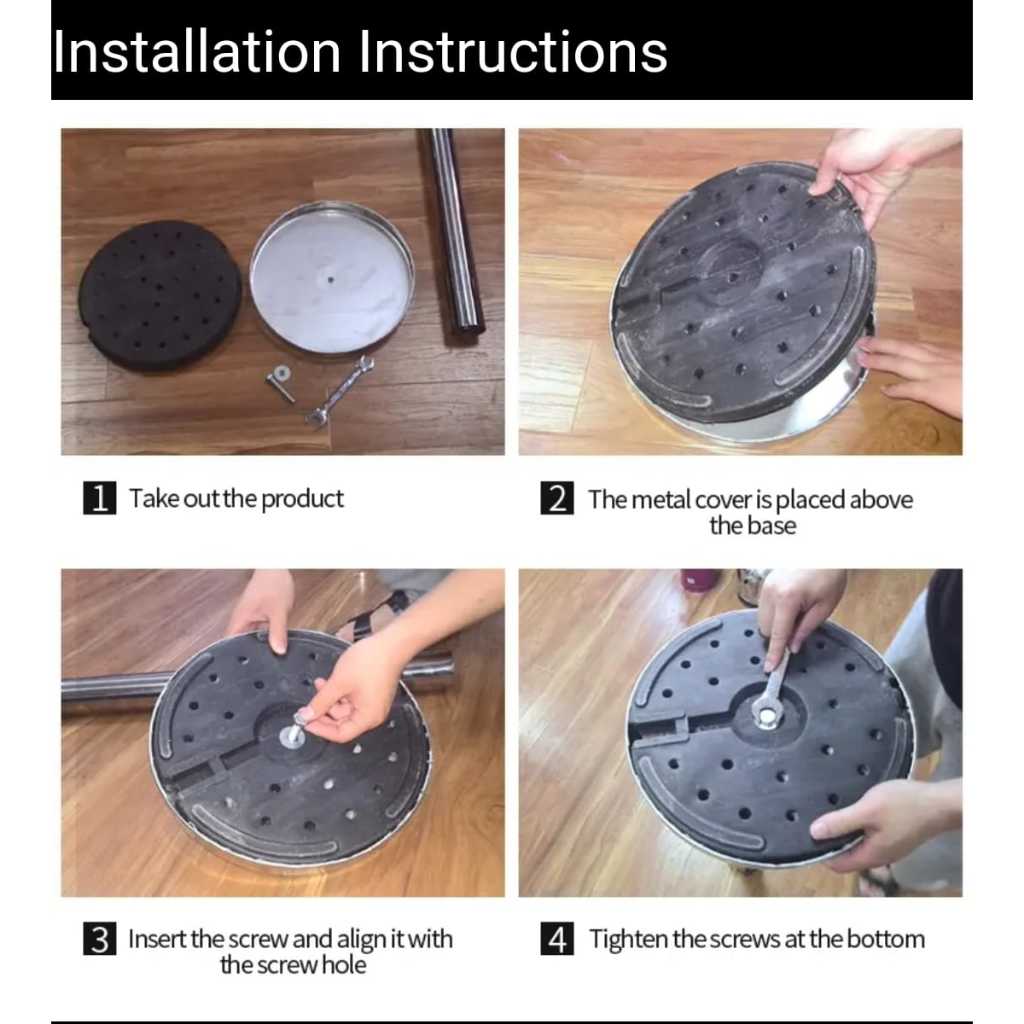 Installation Instructions

1 Take out the product

2 The metal cover is placed above the base

3 Insert the screw and align it with the screw hole

4 Tighten the screws at the bottom