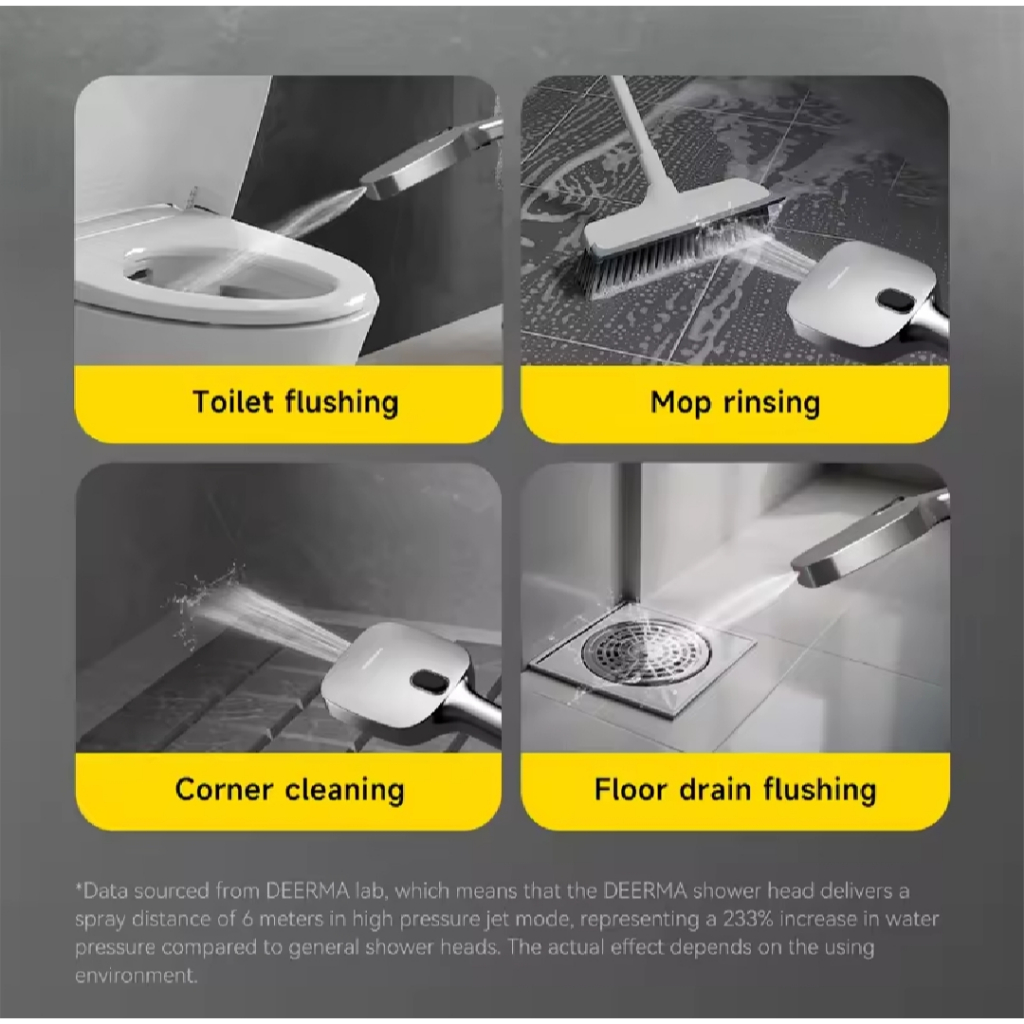 Toilet flushing

Mop rinsing

Corner cleaning

Floor drain flushing

*Data sourced from DEERMA lab, which means that the DEERMA shower head delivers a spray distance of 6 meters in high pressure jet mode, representing a 233% increase in water pressure compared to general shower heads. The actual effect depends on the using environment.