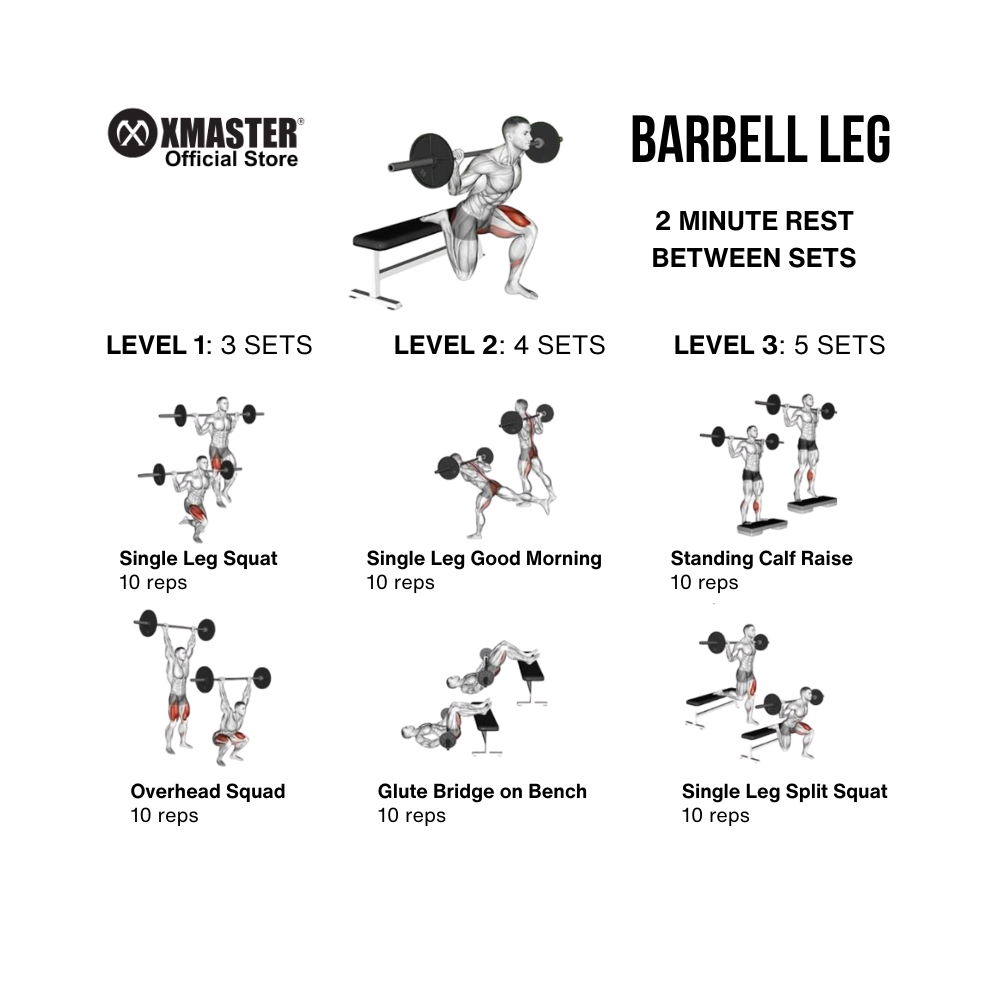 XMASTER®
Official Store

BARBELL LEG

2 MINUTE REST
BETWEEN SETS

LEVEL 1: 3 SETS
LEVEL 2: 4 SETS
LEVEL 3: 5 SETS

Single Leg Squat
10 reps

Single Leg Good Morning
10 reps

Standing Calf Raise
10 reps

Overhead Squad
10 reps

Glute Bridge on Bench
10 reps

Single Leg Split Squat
10 reps