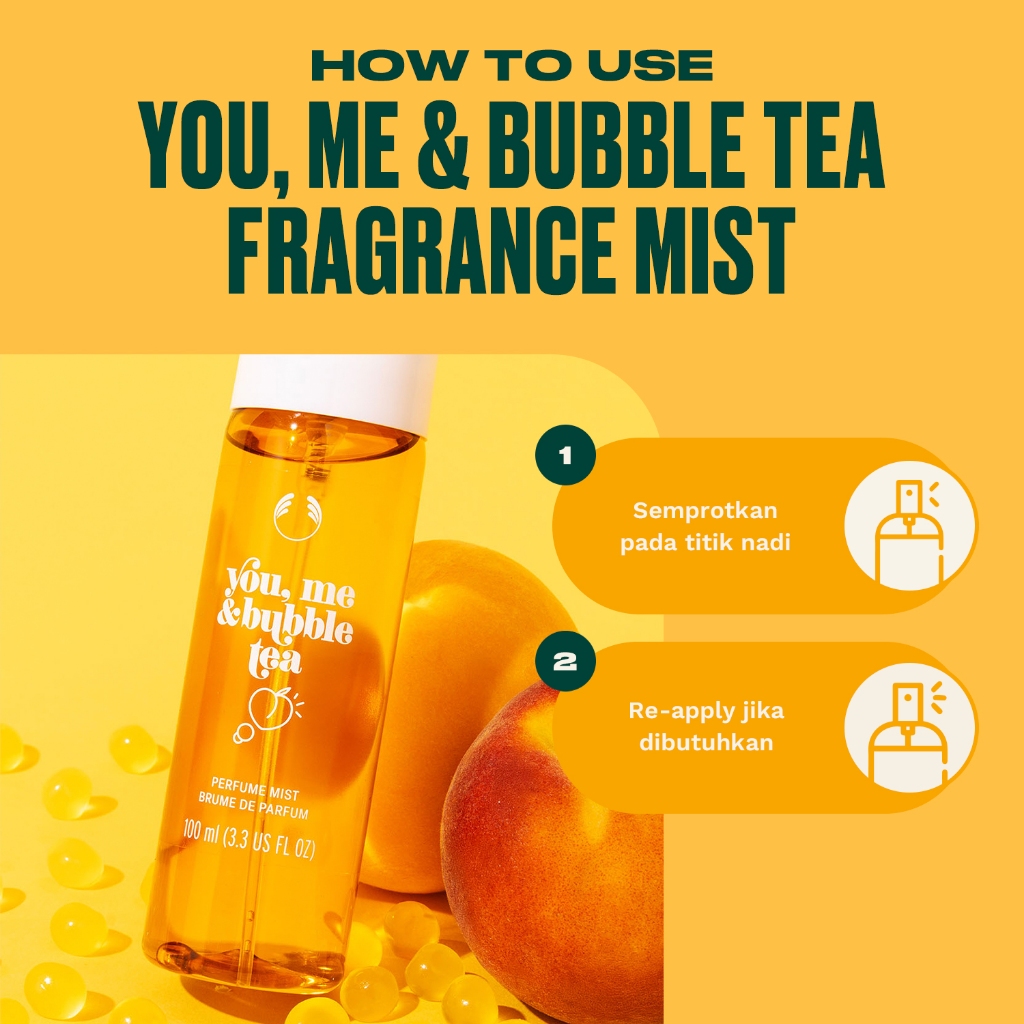 HOW TO USE
YOU, ME & BUBBLE TEA FRAGRANCE MIST

you, me &bubble tea

PERFUME MIST
BRUME DE PARFUM
100 ml (3.3 US FL OZ)

1
Semprotkan pada titik nadi

2
Re-apply jika dibutuhkan