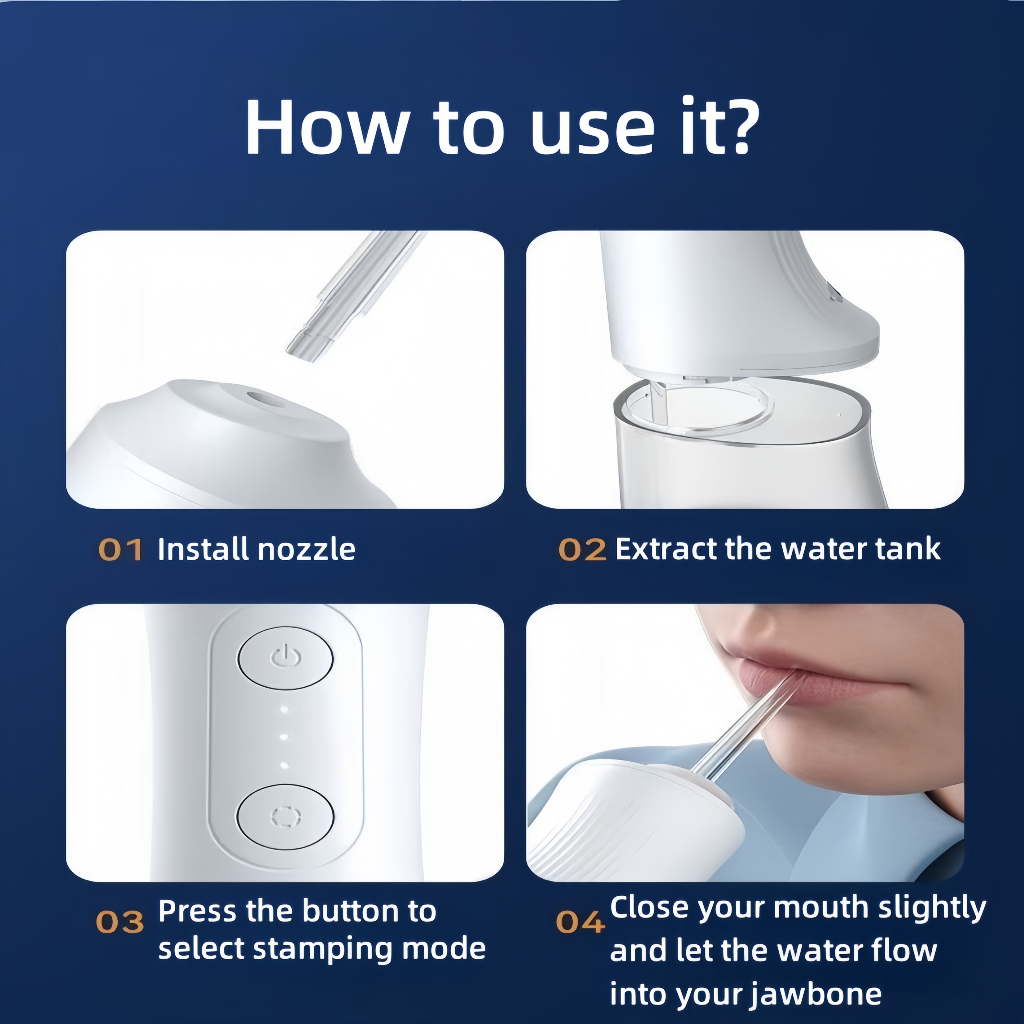 How to use it?

01 Install nozzle

02 Extract the water tank

03 Press the button to select stamping mode

04 Close your mouth slightly and let the water flow into your jawbone