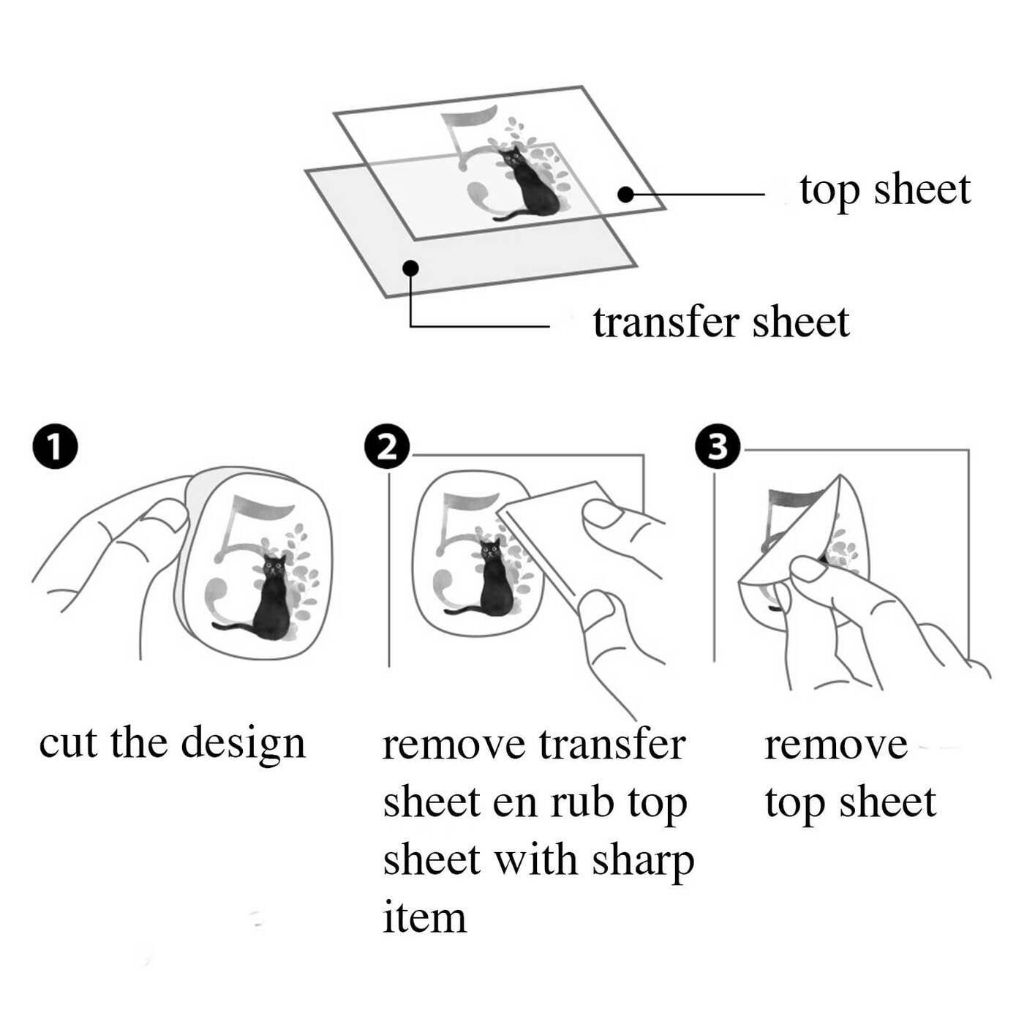 5

top sheet

transfer sheet

1

5

cut the design

2

5

remove transfer sheet en rub top sheet with sharp item

3

remove top sheet