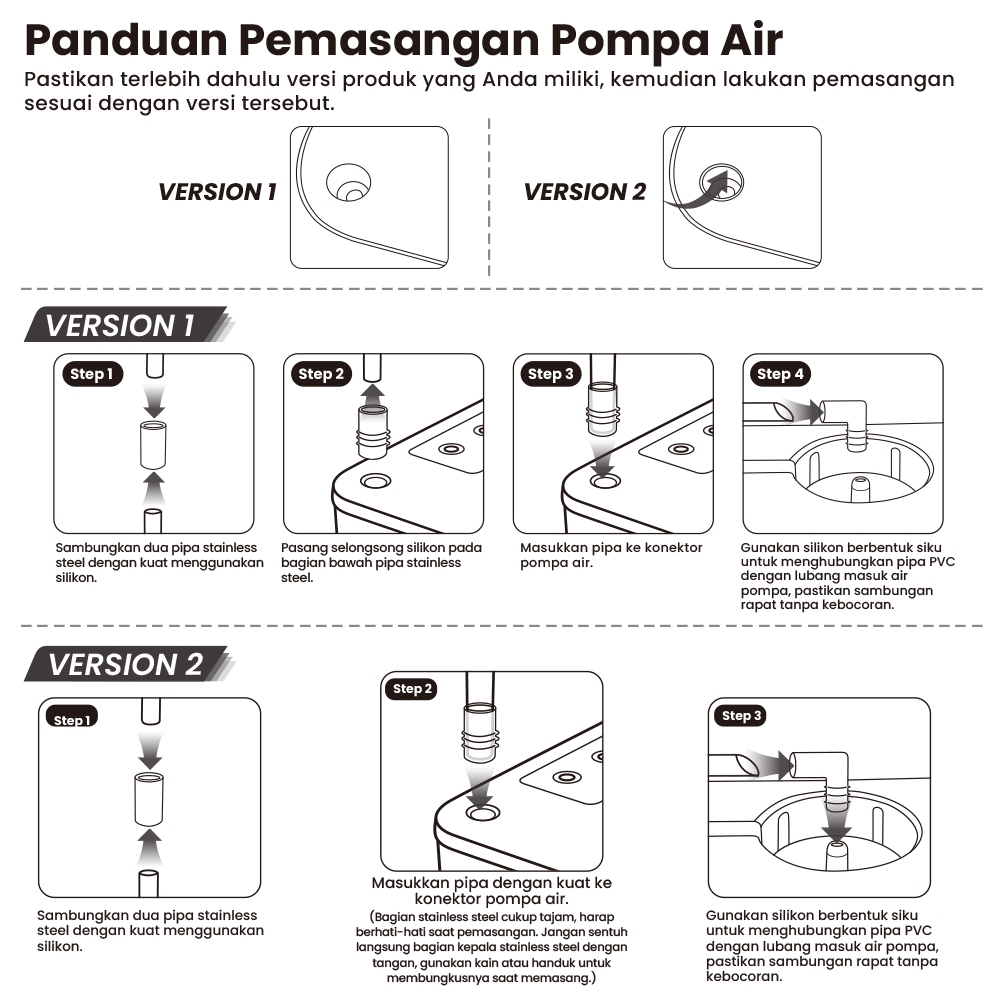 Panduan Pemasangan Pompa Air

Pastikan terlebih dahulu versi produk yang Anda miliki, kemudian lakukan pemasangan sesuai dengan versi tersebut.

VERSION 1

VERSION 2

VERSION 1

Step 1

Sambungkan dua pipa stainless steel dengan kuat menggunakan silikon.

Step 2

Pasang selongsong silikon pada bagian bawah pipa stainless steel.

Step 3

Masukkan pipa ke konektor pompa air.

Step 4

Gunakan silikon berbentuk siku untuk menghubungkan pipa PVC dengan lubang masuk air pompa, pastikan sambungan rapat tanpa kebocoran.

VERSION 2

Step 1

Sambungkan dua pipa stainless steel dengan kuat menggunakan silikon.

Step 2

Masukkan pipa dengan kuat ke konektor pompa air.

(Bagian stainless steel cukup tajam, harap berhati-hati saat pemasangan. Jangan sentuh langsung bagian kepala stainless steel dengan tangan, gunakan kain atau handuk untuk membungkusnya saat memasang.)

Step 3

Gunakan silikon berbentuk siku untuk menghubungkan pipa PVC dengan lubang masuk air pompa, pastikan sambungan rapat tanpa kebocoran.