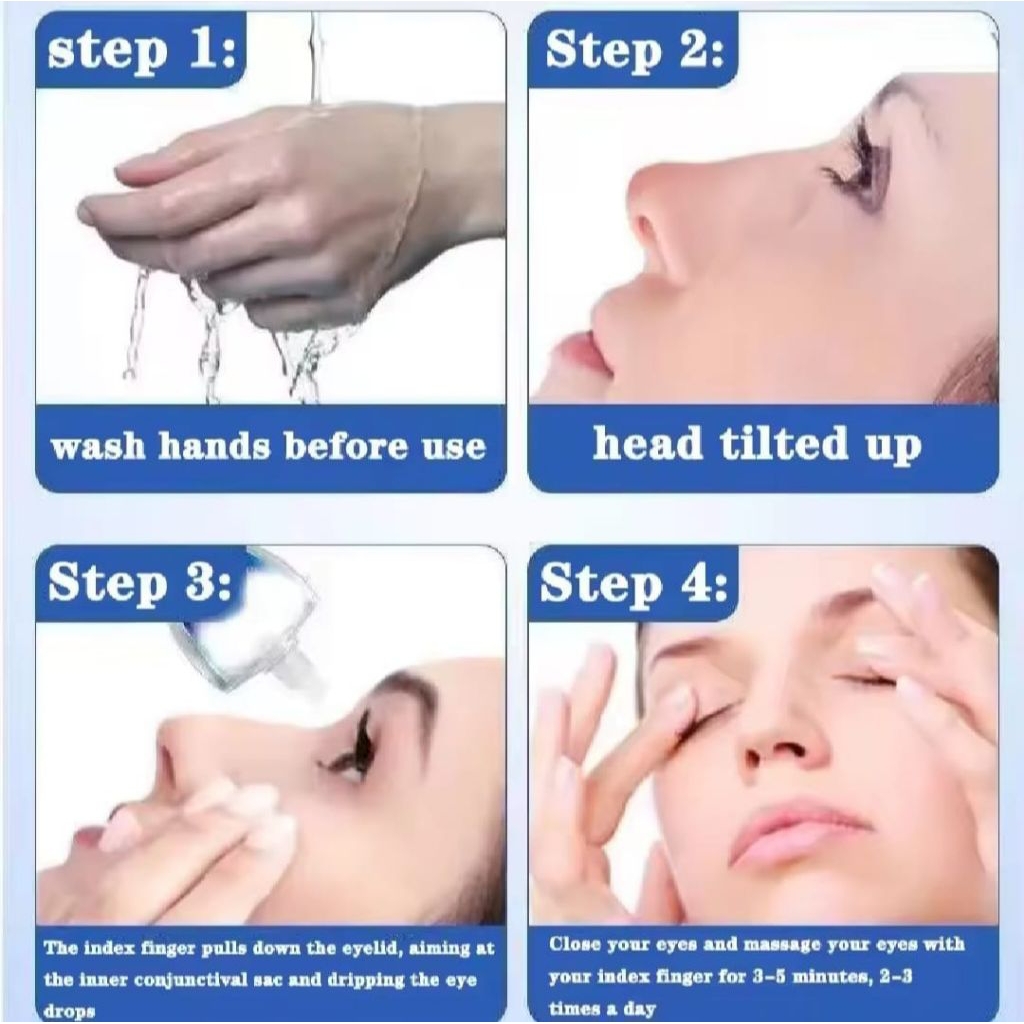 step 1:

wash hands before use

Step 2:

head tilted up

Step 3:

The index finger pulls down the eyelid, aiming at the inner conjunctival sac and dripping the eye drops

Step 4:

Close your eyes and massage your eyes with your index finger for 3-5 minutes, 2-3 times a day