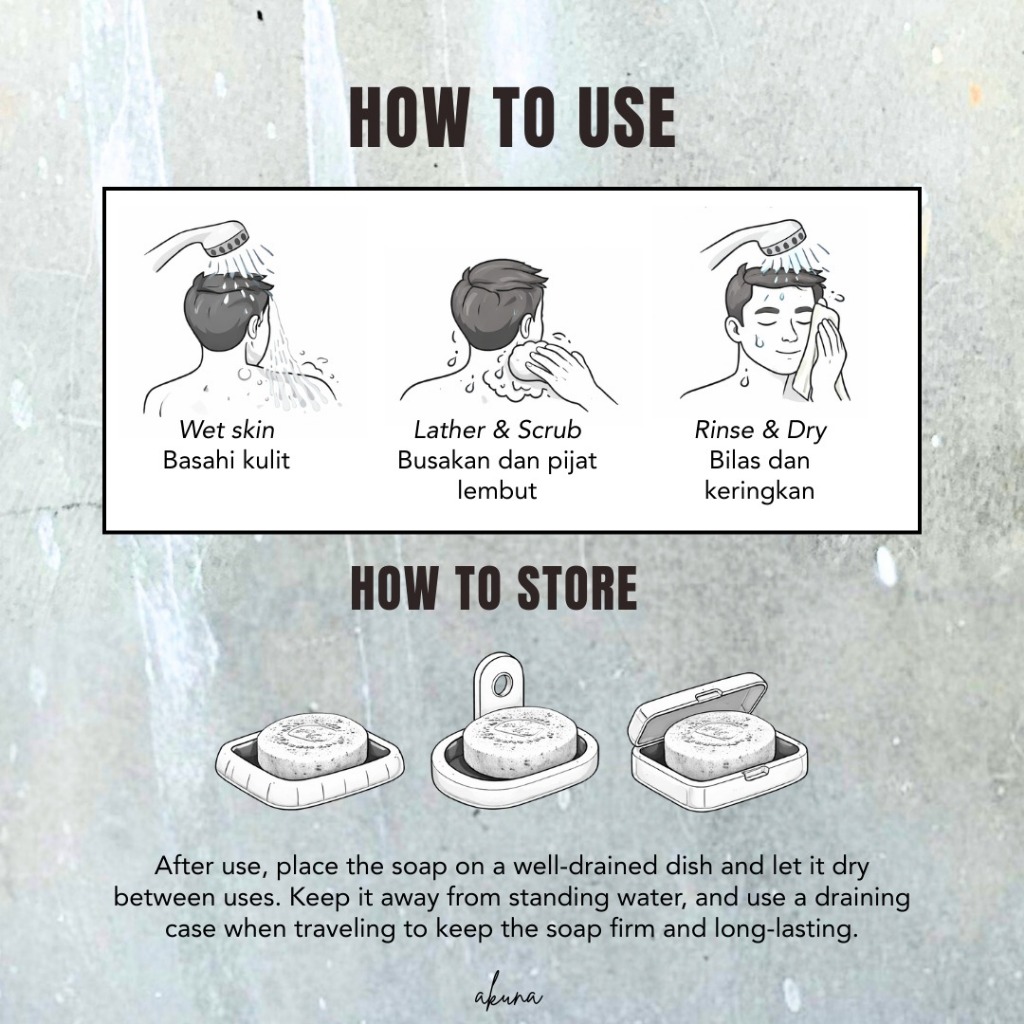 HOW TO USE

Wet skin
Basahi kulit

Lather & Scrub
Busakan dan pijat lembut

Rinse & Dry
Bilas dan keringkan

HOW TO STORE

After use, place the soap on a well-drained dish and let it dry between uses. Keep it away from standing water, and use a draining case when traveling to keep the soap firm and long-lasting.

akuna