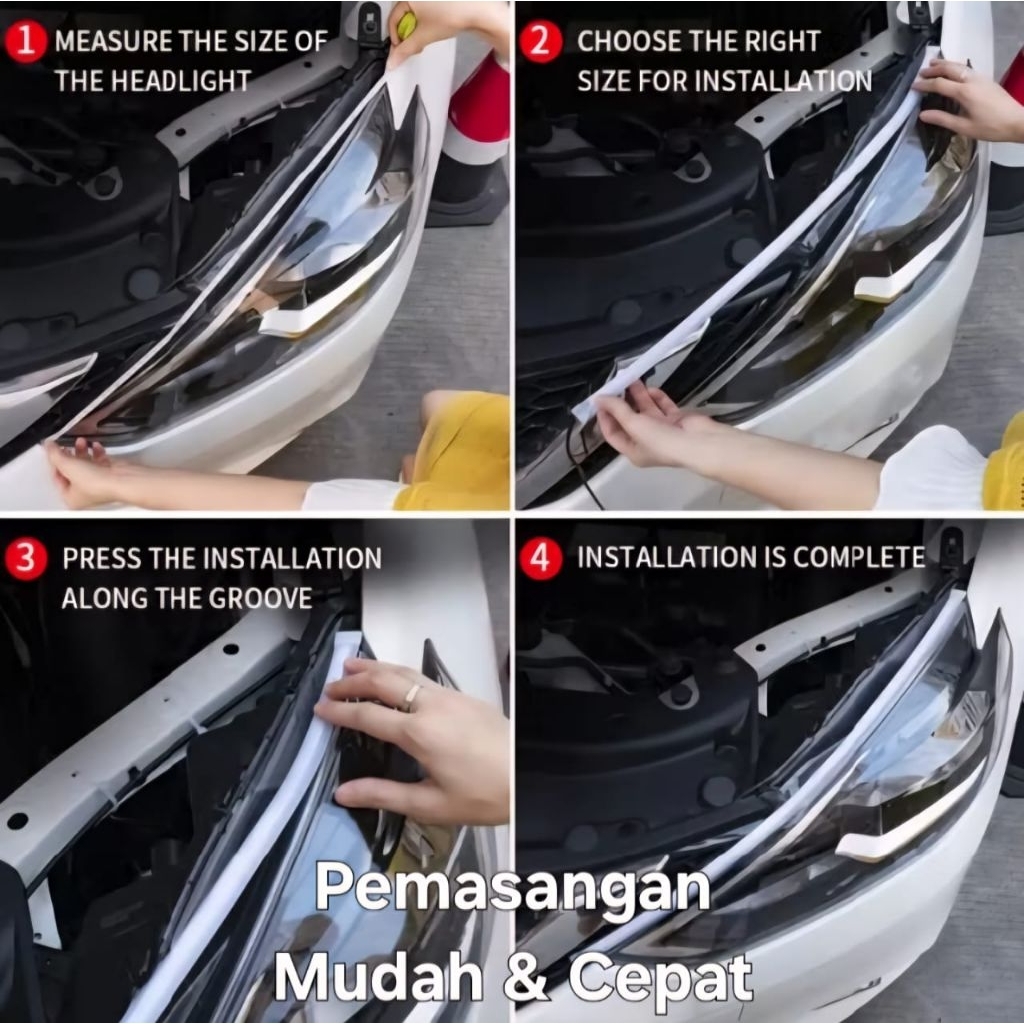 1 MEASURE THE SIZE OF THE HEADLIGHT

2 CHOOSE THE RIGHT SIZE FOR INSTALLATION

3 PRESS THE INSTALLATION ALONG THE GROOVE

4 INSTALLATION IS COMPLETE

Pemasangan Mudah & Cepat