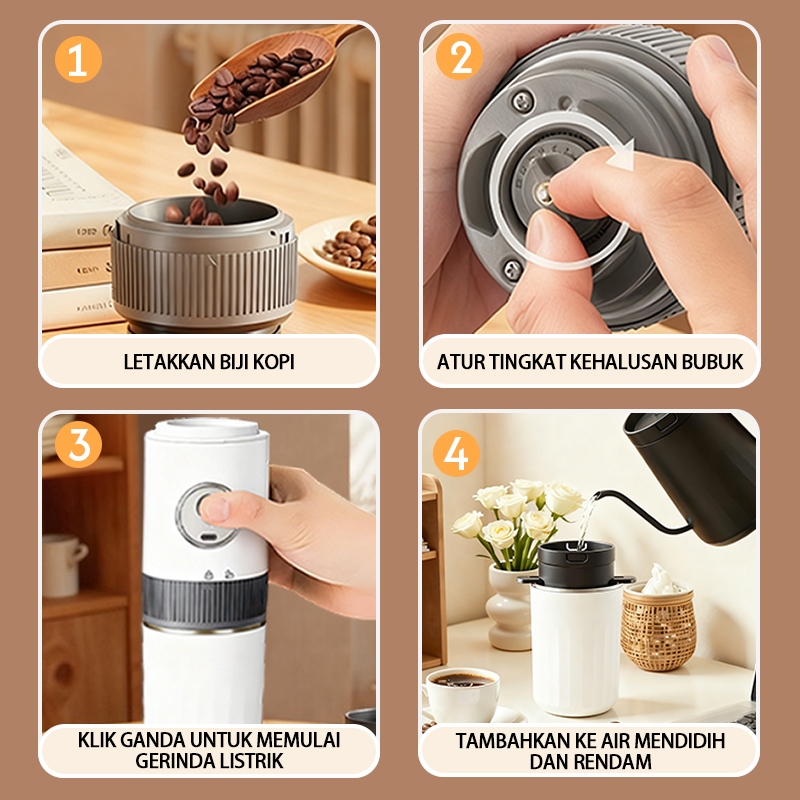 1

LETAKKAN BIJI KOPI

2

ATUR TINGKAT KEHALUSAN BUBUK

3

KLIK GANDA UNTUK MEMULAI GERINDA LISTRIK

4

TAMBAHKAN KE AIR MENDIDIH DAN RENDAM