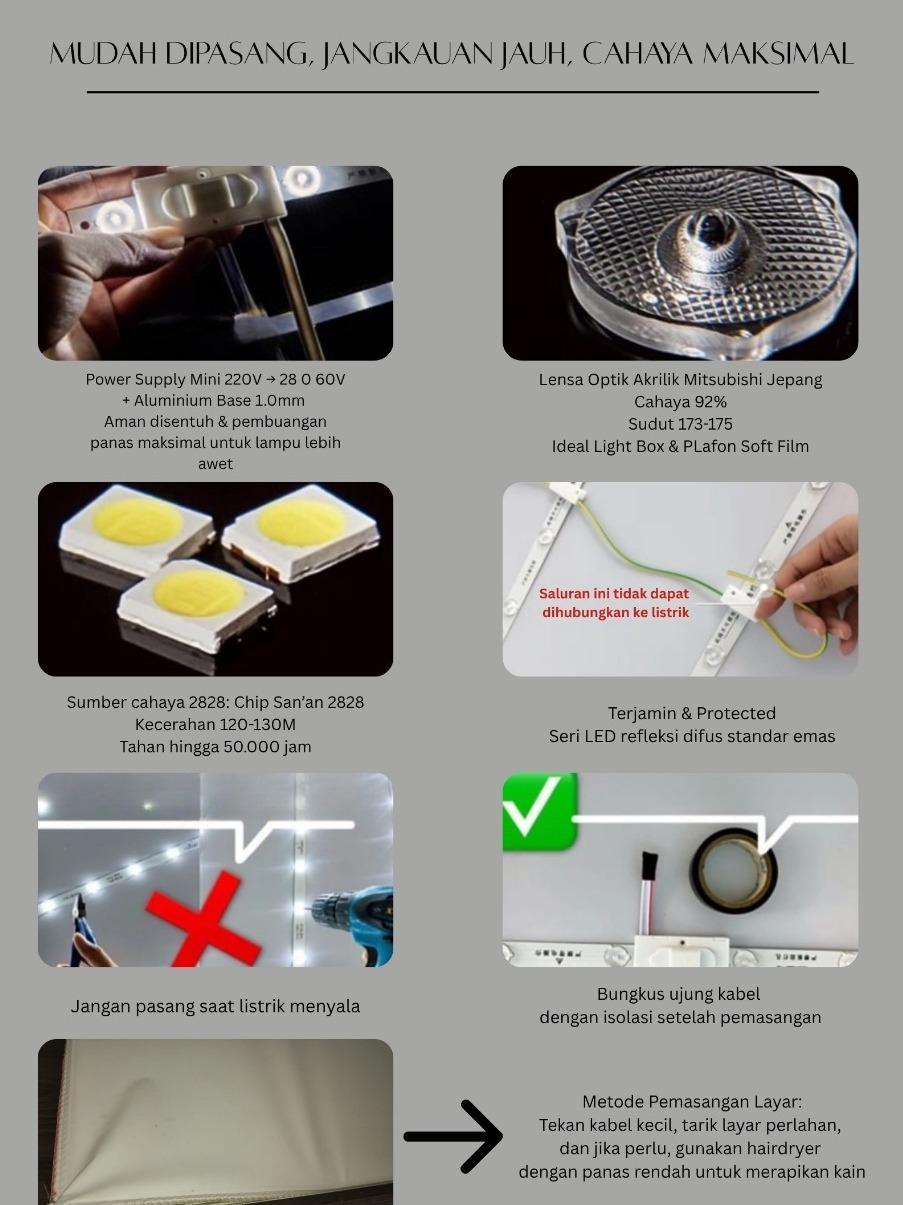 MUDAH DIPASANG, JANGKAUAN JAUH, CAHAYA MAKSIMAL

Power Supply Mini 220V → 28 0 60V
+ Aluminium Base 1.0mm
Aman disentuh & pembuangan panas maksimal untuk lampu lebih awet

Lensa Optik Akrilik Mitsubishi Jepang
Cahaya 92%
Sudut 173-175
Ideal Light Box & PLafon Soft Film

Sumber cahaya 2828: Chip San'an 2828
Kecerahan 120-130M
Tahan hingga 50.000 jam

Saluran ini tidak dapat dihubungkan ke listrik

Terjamin & Protected
Seri LED refleksi difus standar emas

Jangan pasang saat listrik menyala

Bungkus ujung kabel
dengan isolasi setelah pemasangan

Metode Pemasangan Layar:
Tekan kabel kecil, tarik layar perlahan, dan jika perlu, gunakan hairdryer dengan panas rendah untuk merapikan kain