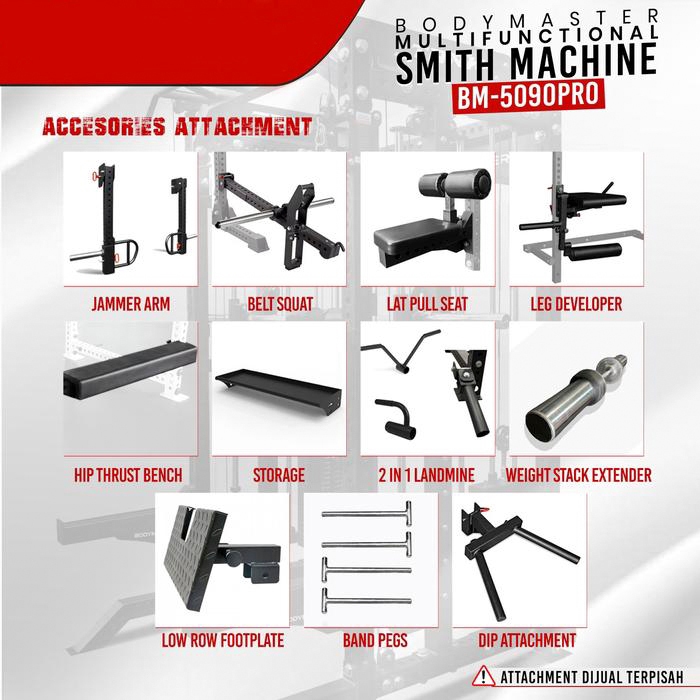 BODYMASTER MULTIFUNCTIONAL
SMITH MACHINE
BM-5090PRO

ACCESORIES ATTACHMENT

JAMMER ARM
BELT SQUAT
LAT PULL SEAT
LEG DEVELOPER

HIP THRUST BENCH
STORAGE
2 IN 1 LANDMINE
WEIGHT STACK EXTENDER

LOW ROW FOOTPLATE
BAND PEGS
DIP ATTACHMENT

ATTACHMENT DIJUAL TERPISAH