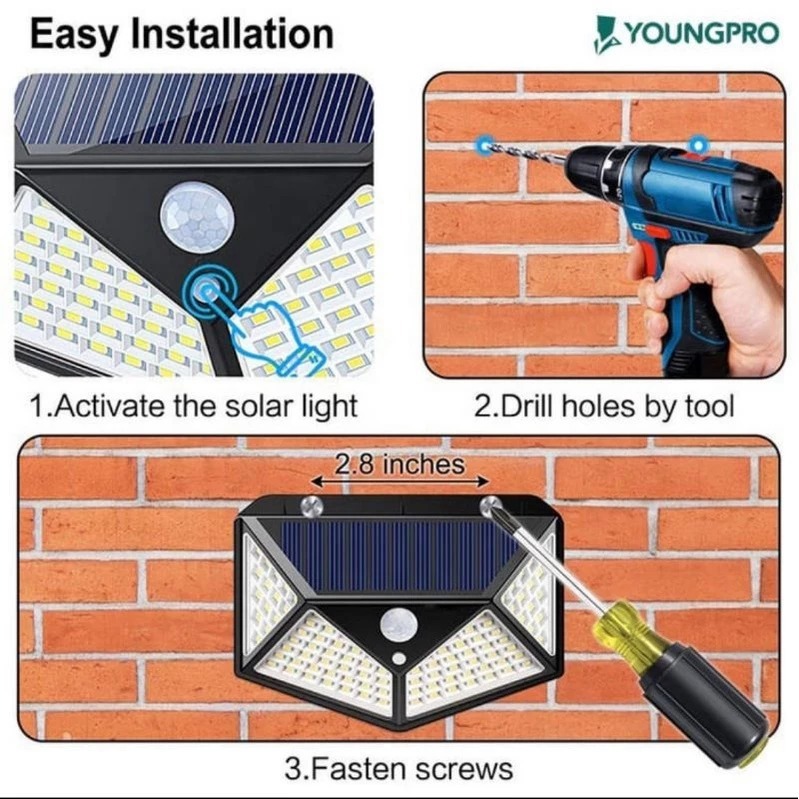 Easy Installation

YOUNGPRO

1.Activate the solar light

2.Drill holes by tool

2.8 inches

3.Fasten screws